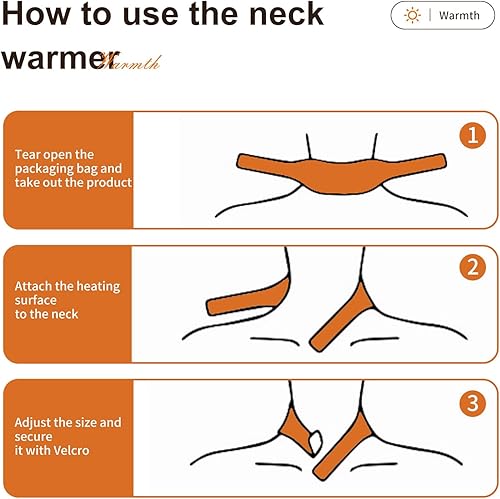 How to use the neck warmer

Warmth

Warmth

Tear open the packaging bag and take out the product

1

Attach the heating surface to the neck

2

Adjust the size and secure it with Velcro

3