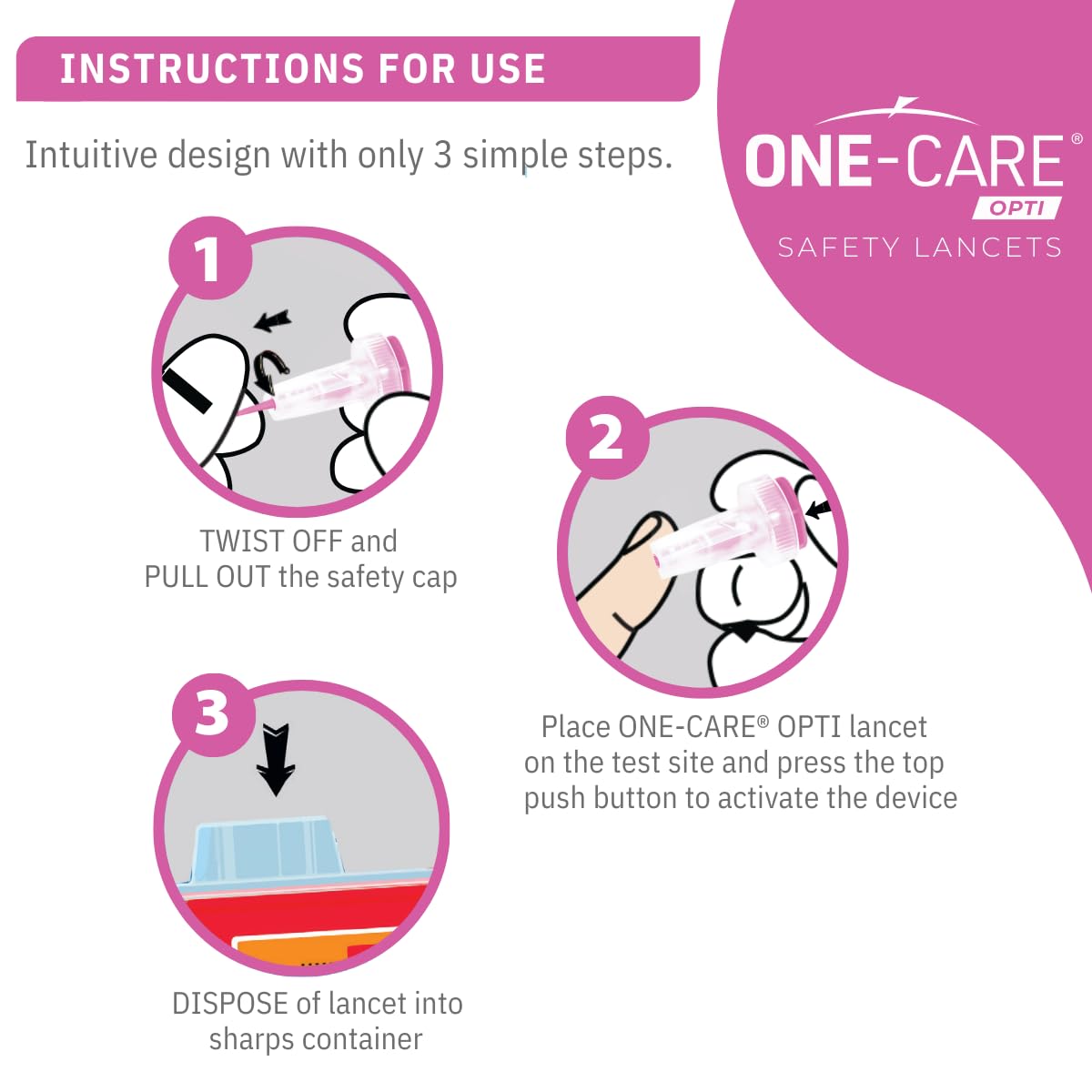 INSTRUCTIONS FOR USE

Intuitive design with only 3 simple steps.

ONE-CARE®
OPTI
SAFETY LANCETS

1

TWIST OFF and PULL OUT the safety cap

2

Place ONE-CARE® OPTI lancet on the test site and press the top push button to activate the device

3

DISPOSE of lancet into sharps container