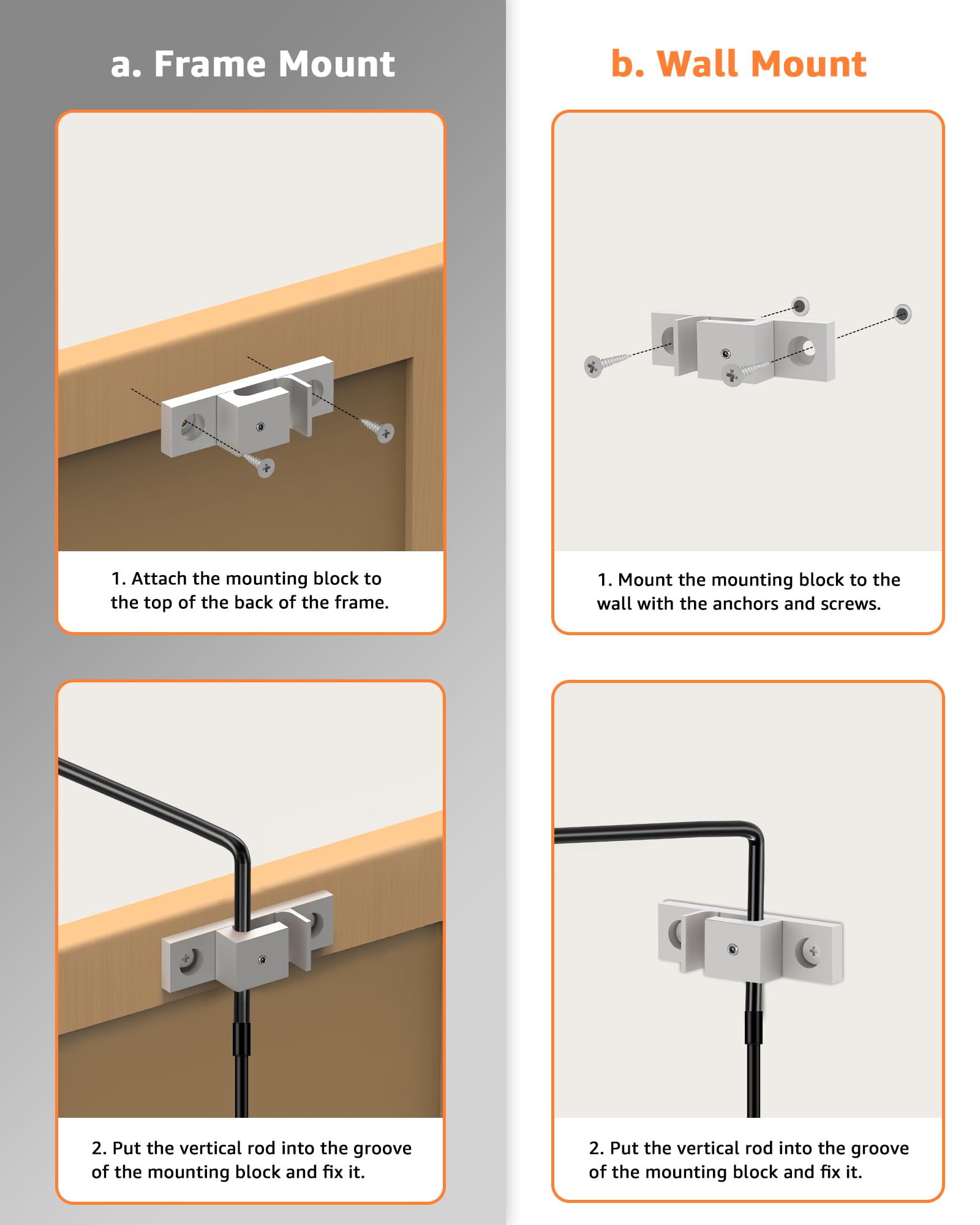 a. Frame Mount

1. Attach the mounting block to the top of the back of the frame.

2. Put the vertical rod into the groove of the mounting block and fix it.

b. Wall Mount

1. Mount the mounting block to the wall with the anchors and screws.

2. Put the vertical rod into the groove of the mounting block and fix it.