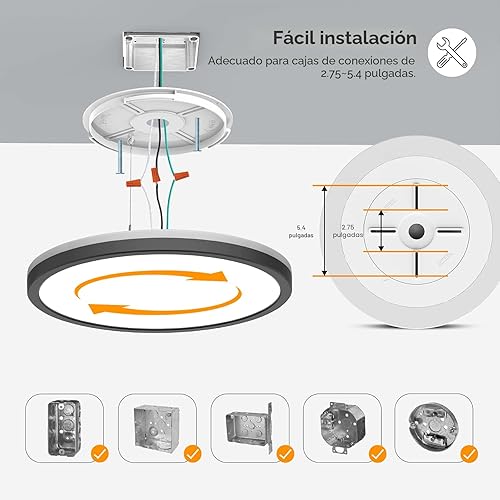 Fácil instalación

Adecuado para cajas de conexiones de 2.75~5.4 pulgadas.

5.4 pulgadas

2.75 pulgadas