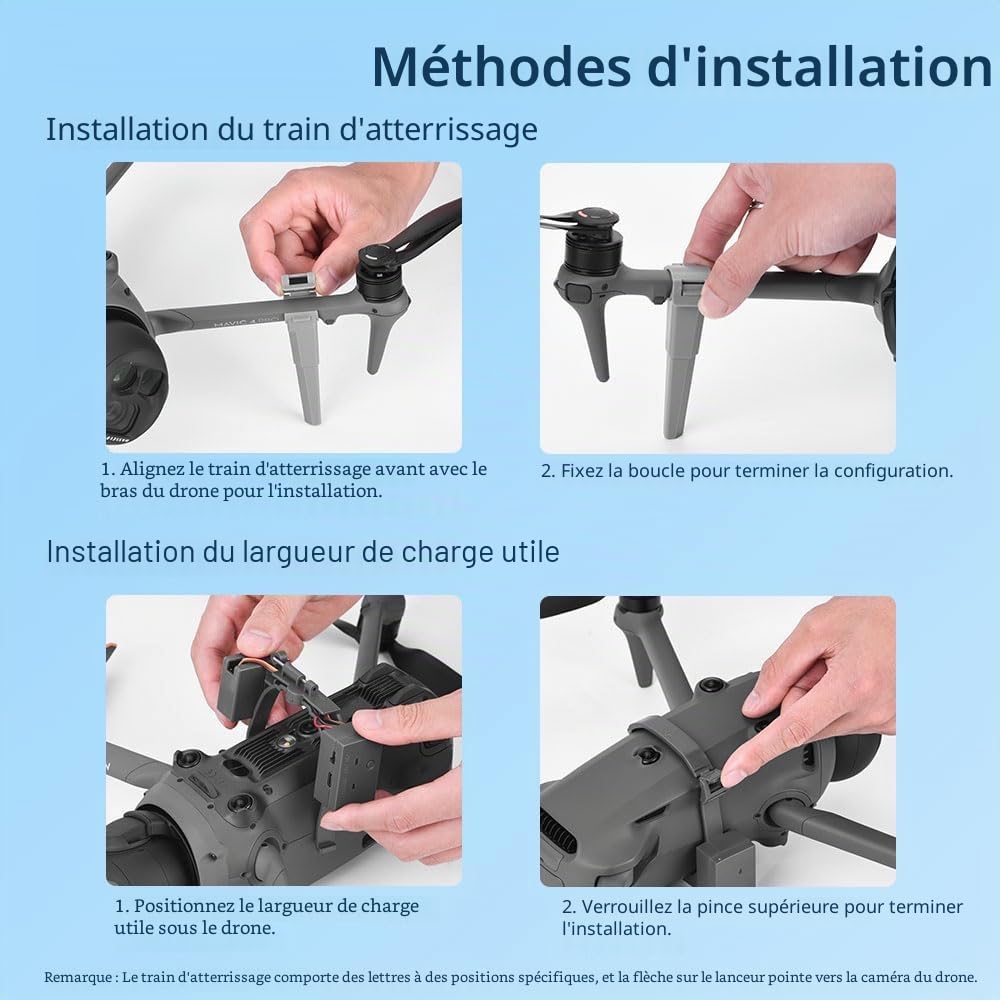 Méthodes d'installation

Installation du train d'atterrissage

MAVIC 4 PRO

1. Alignez le train d'atterrissage avant avec le bras du drone pour l'installation.

2. Fixez la boucle pour terminer la configuration.

Installation du largueur de charge utile

1. Positionnez le largueur de charge utile sous le drone.

2. Verrouillez la pince supérieure pour terminer l'installation.

Remarque : Le train d'atterrissage comporte des lettres à des positions spécifiques, et la flèche sur le lanceur pointe vers la caméra du drone.