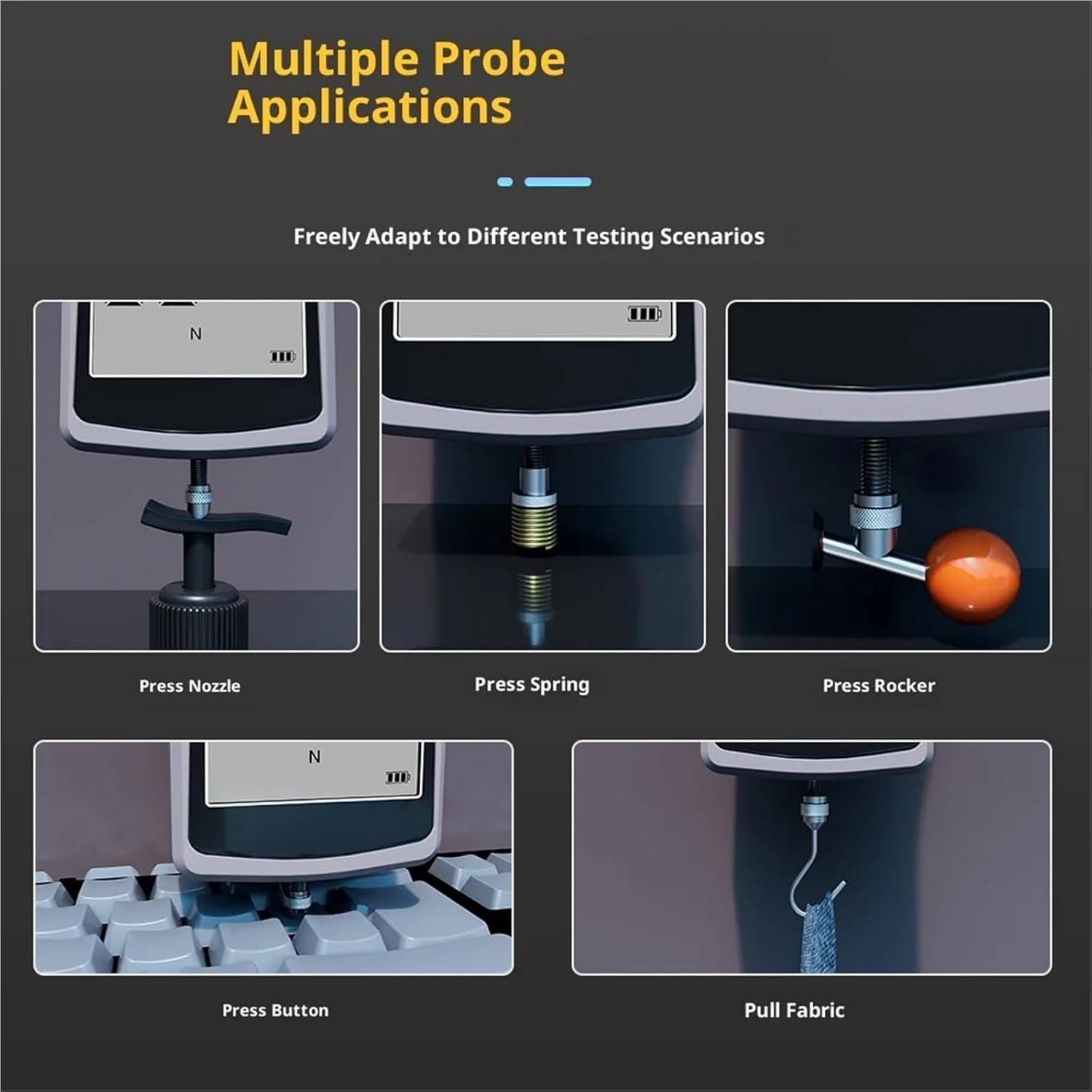 Multiple Probe Applications

Freely Adapt to Different Testing Scenarios

N

Press Nozzle

Press Spring

Press Rocker

N

Press Button

Pull Fabric