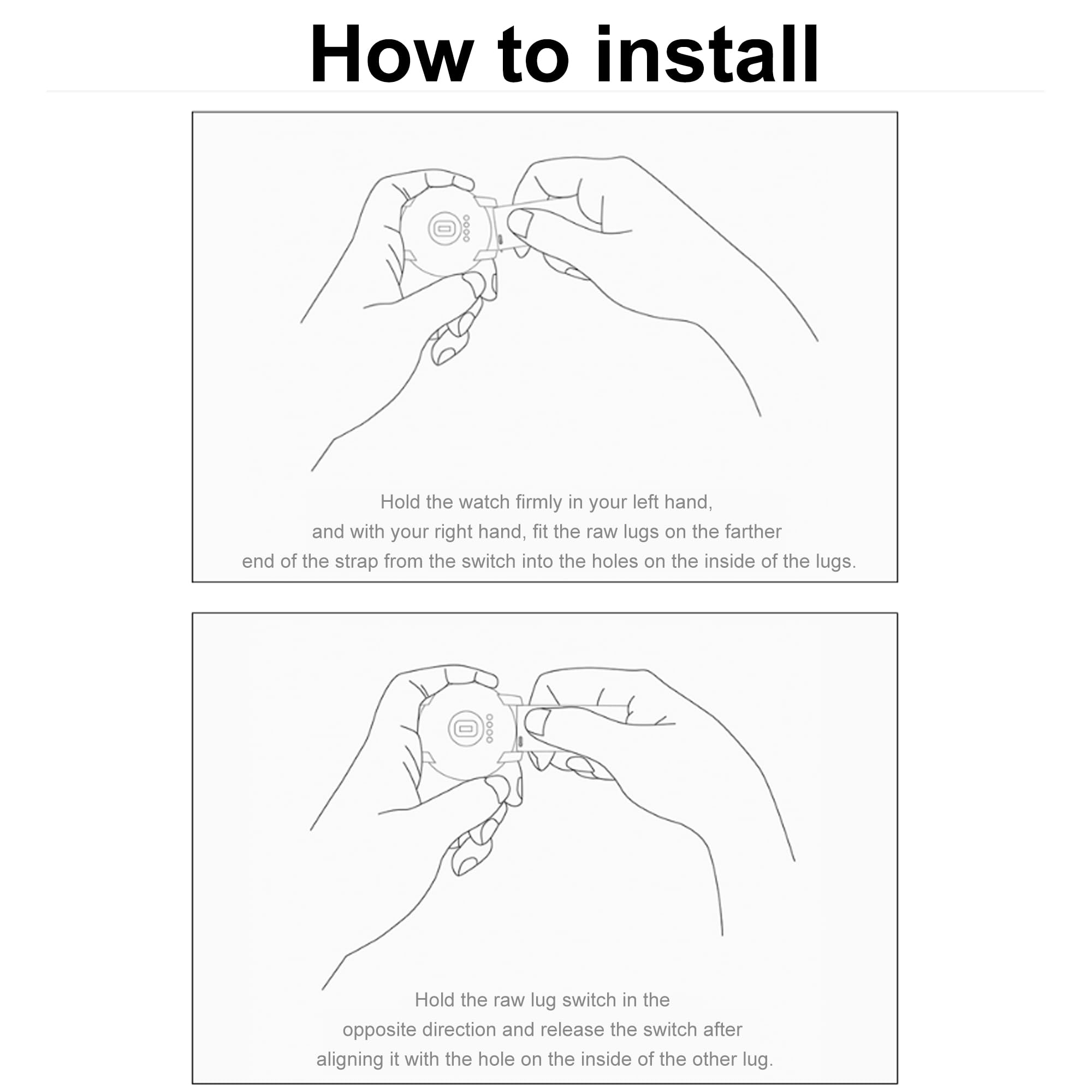 How to install

Hold the watch firmly in your left hand, and with your right hand, fit the raw lugs on the farther end of the strap from the switch into the holes on the inside of the lugs.

Hold the raw lug switch in the opposite direction and release the switch after aligning it with the hole on the inside of the other lug.