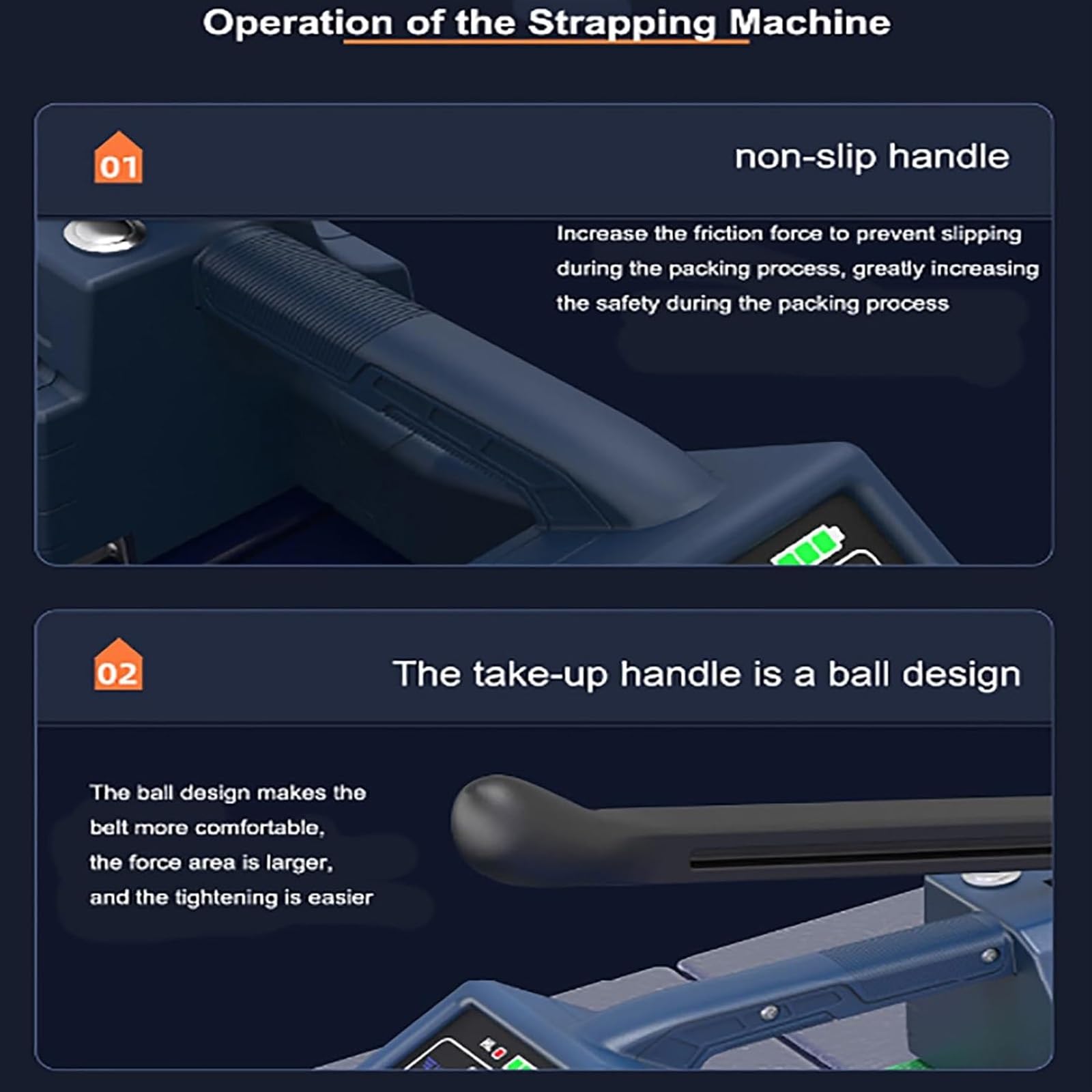 Operation of the Strapping Machine

01

non-slip handle

Increase the friction force to prevent slipping during the packing process, greatly increasing the safety during the packing process

02

The take-up handle is a ball design

The ball design makes the belt more comfortable, the force area is larger, and the tightening is easier