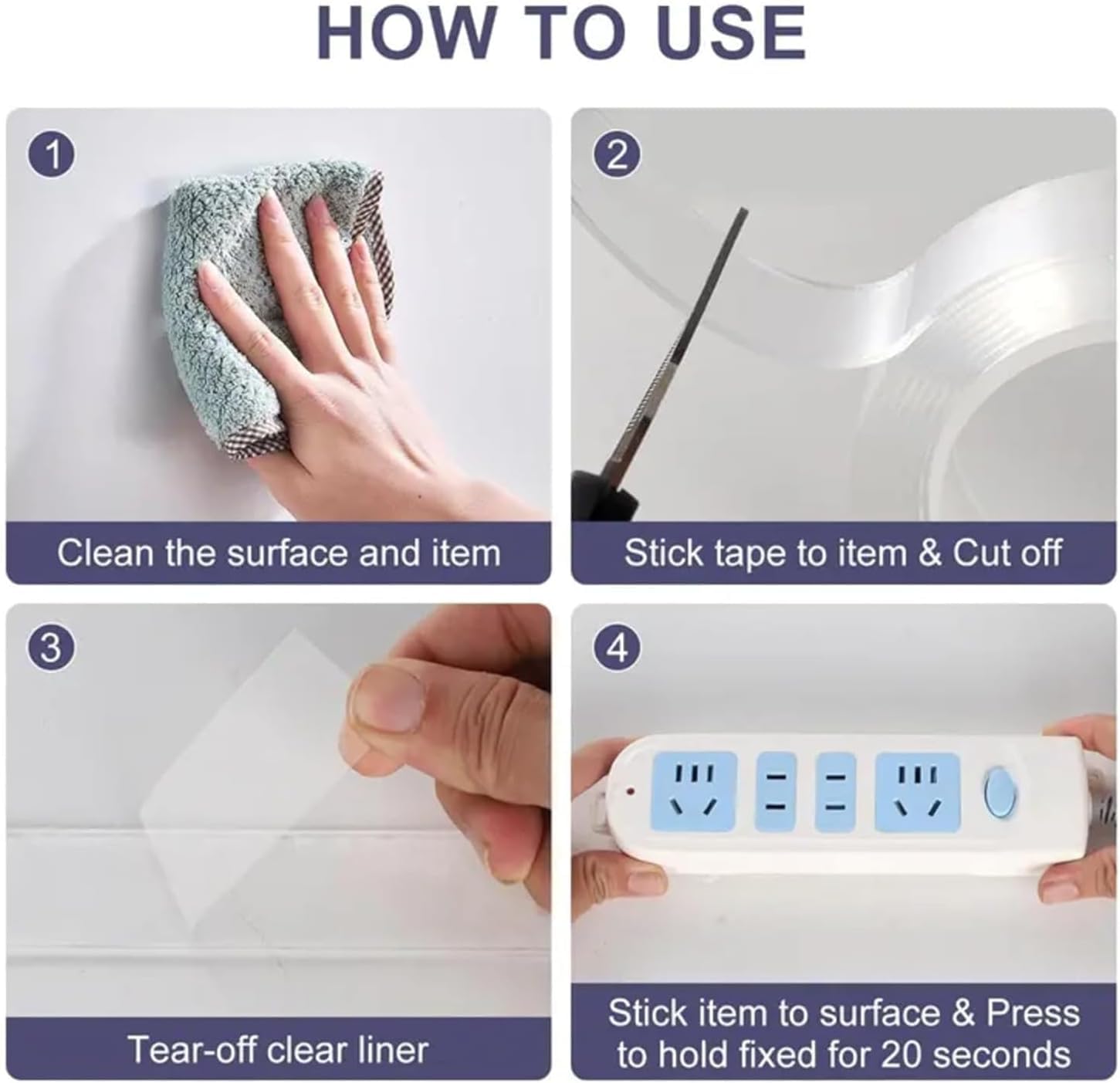 HOW TO USE

1

Clean the surface and item

2

Stick tape to item & Cut off

3

Tear-off clear liner

4

Stick item to surface & Press to hold fixed for 20 seconds