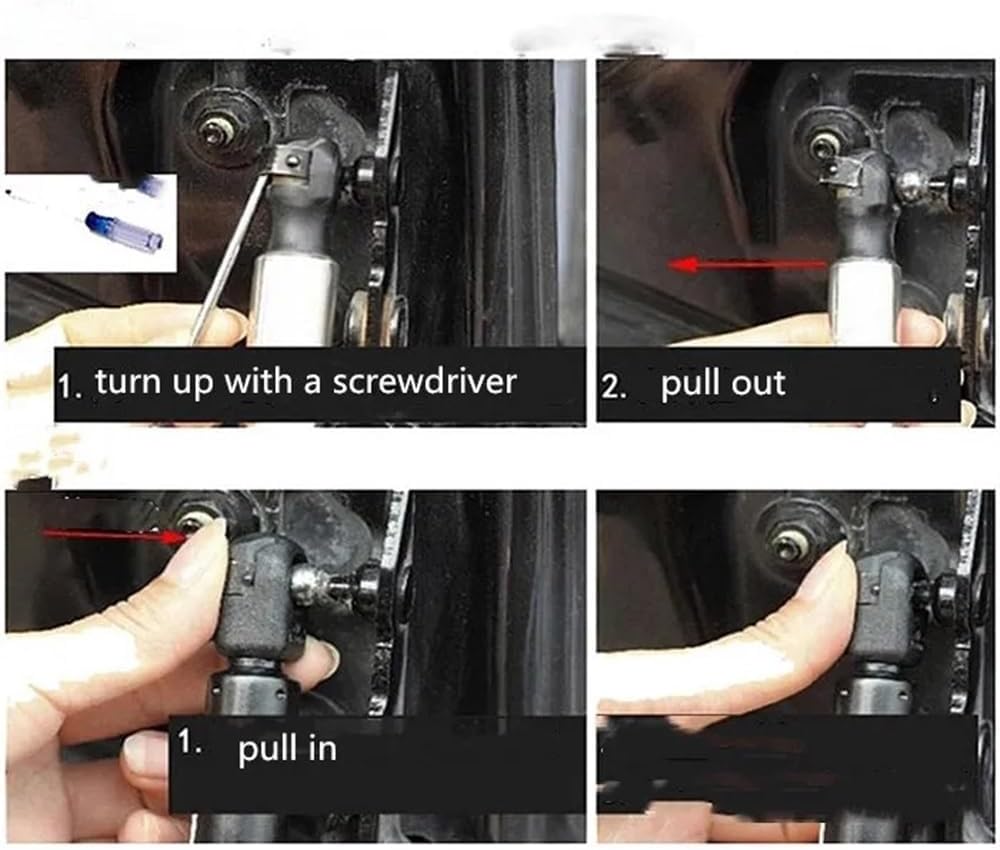 1. turn up with a screwdriver

2. pull out

1. pull in