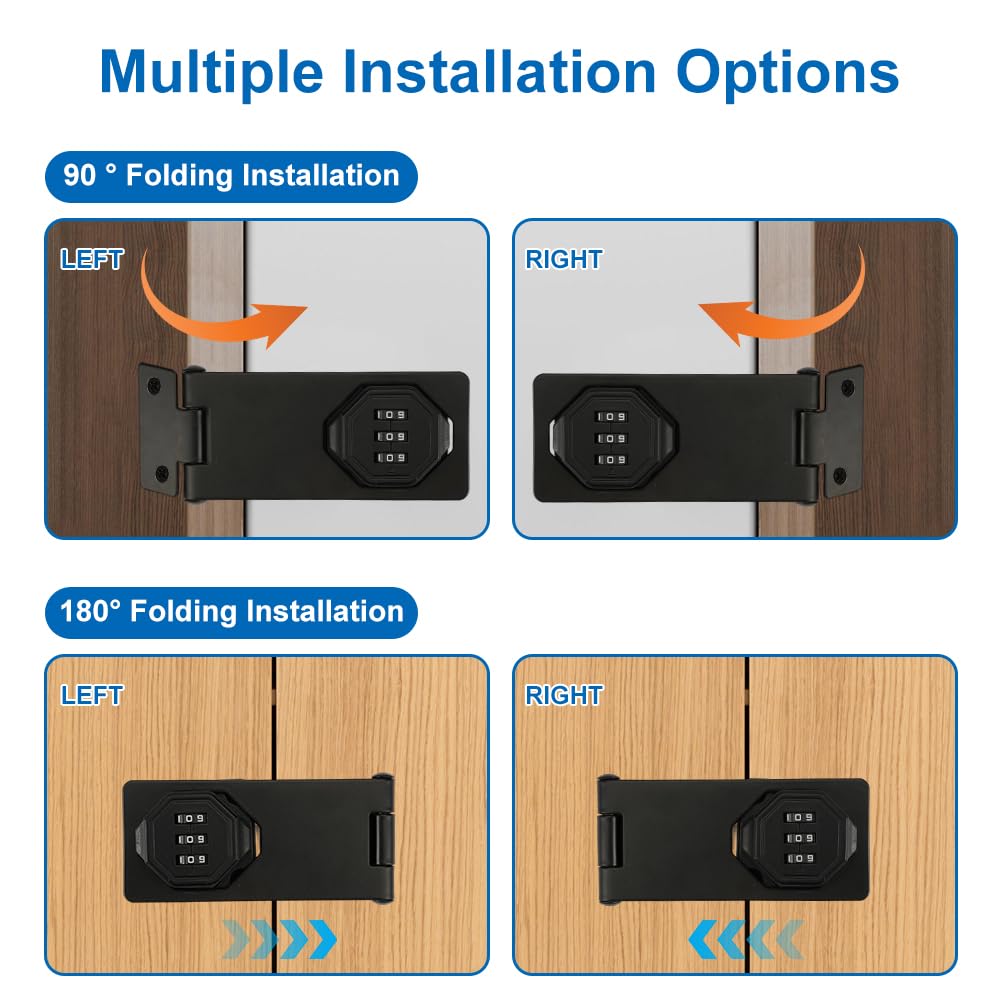 Multiple Installation Options

90 ° Folding Installation

LEFT

RIGHT

180° Folding Installation

LEFT

RIGHT