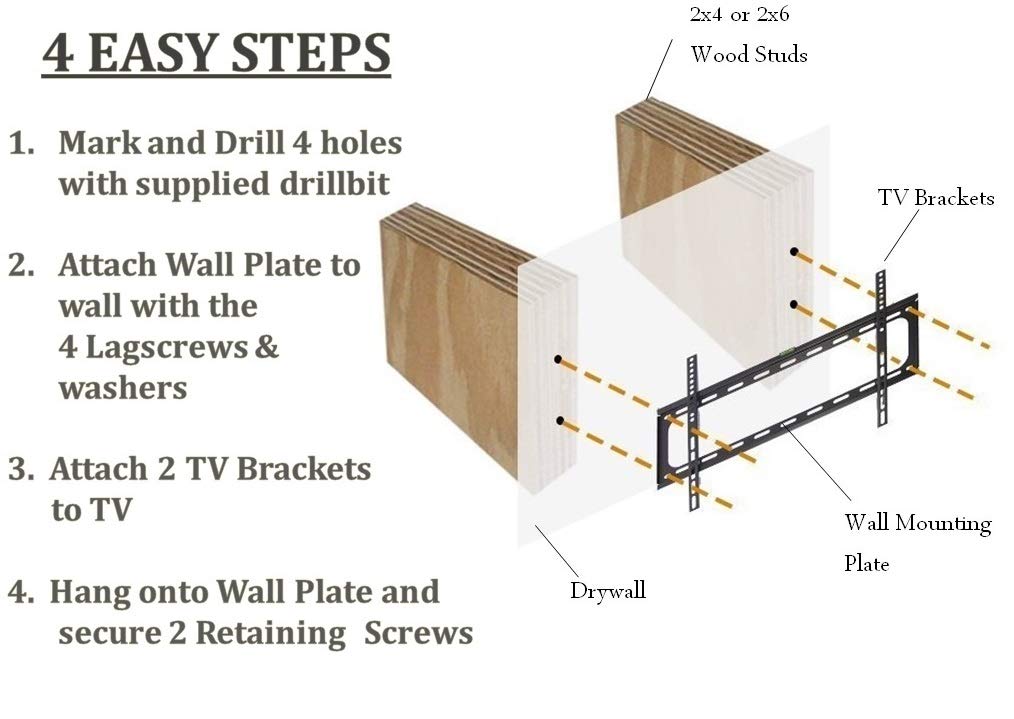 4 EASY STEPS

1. Mark and Drill 4 holes with supplied drillbit

2. Attach Wall Plate to wall with the 4 Lagscrews & washers

3. Attach 2 TV Brackets to TV

4. Hang onto Wall Plate and secure 2 Retaining Screws

2x4 or 2x6 Wood Studs

TV Brackets

Wall Mounting Plate

Drywall