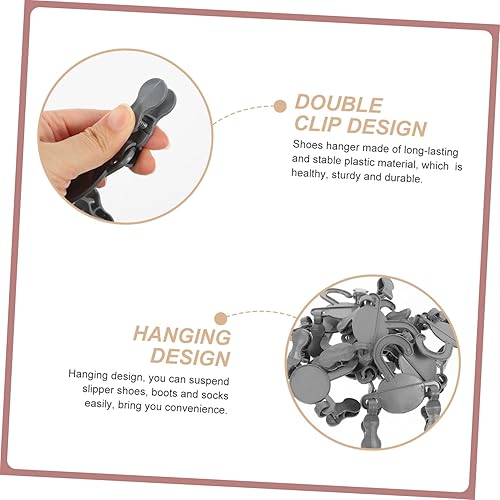 DOUBLE CLIP DESIGN

Shoes hanger made of long-lasting and stable plastic material, which is healthy, sturdy and durable.

HANGING DESIGN

Hanging design, you can suspend slipper shoes, boots and socks easily, bring you convenience.