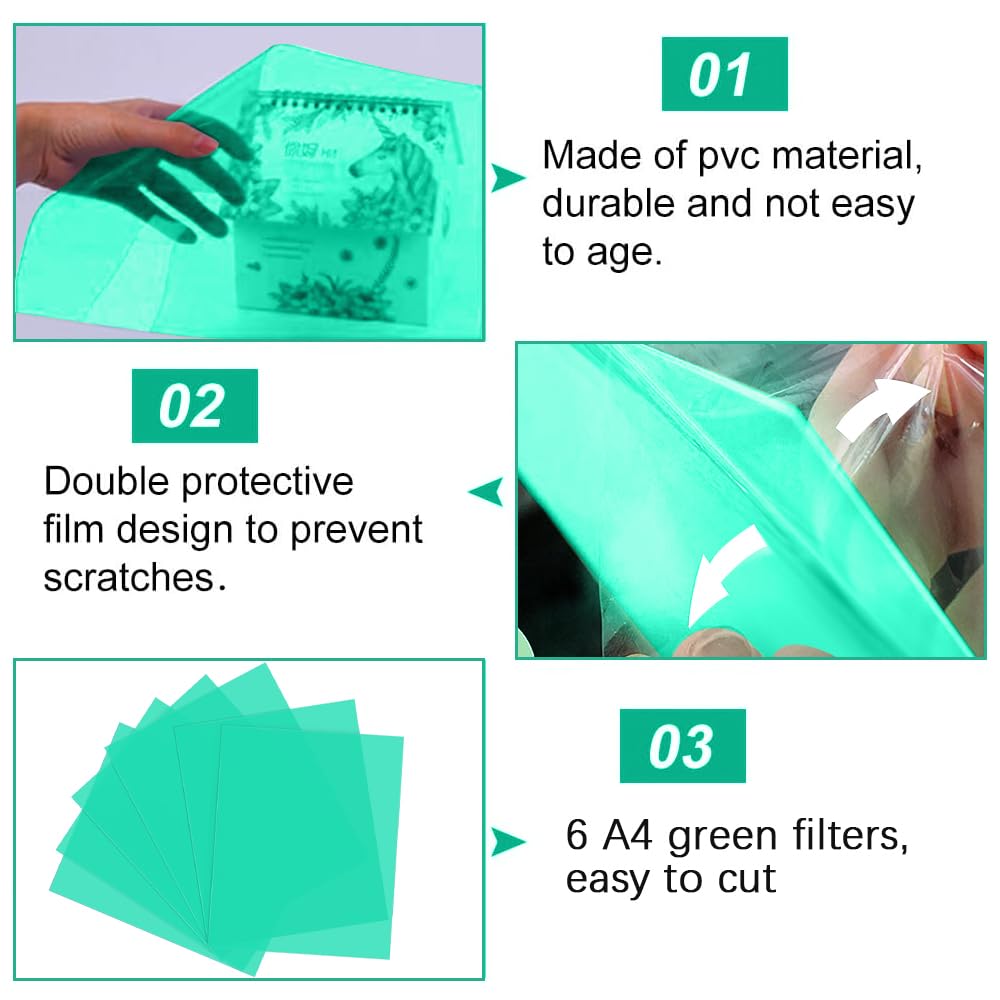 01

Made of pvc material, durable and not easy to age.

02

Double protective film design to prevent scratches.

03

6 A4 green filters, easy to cut