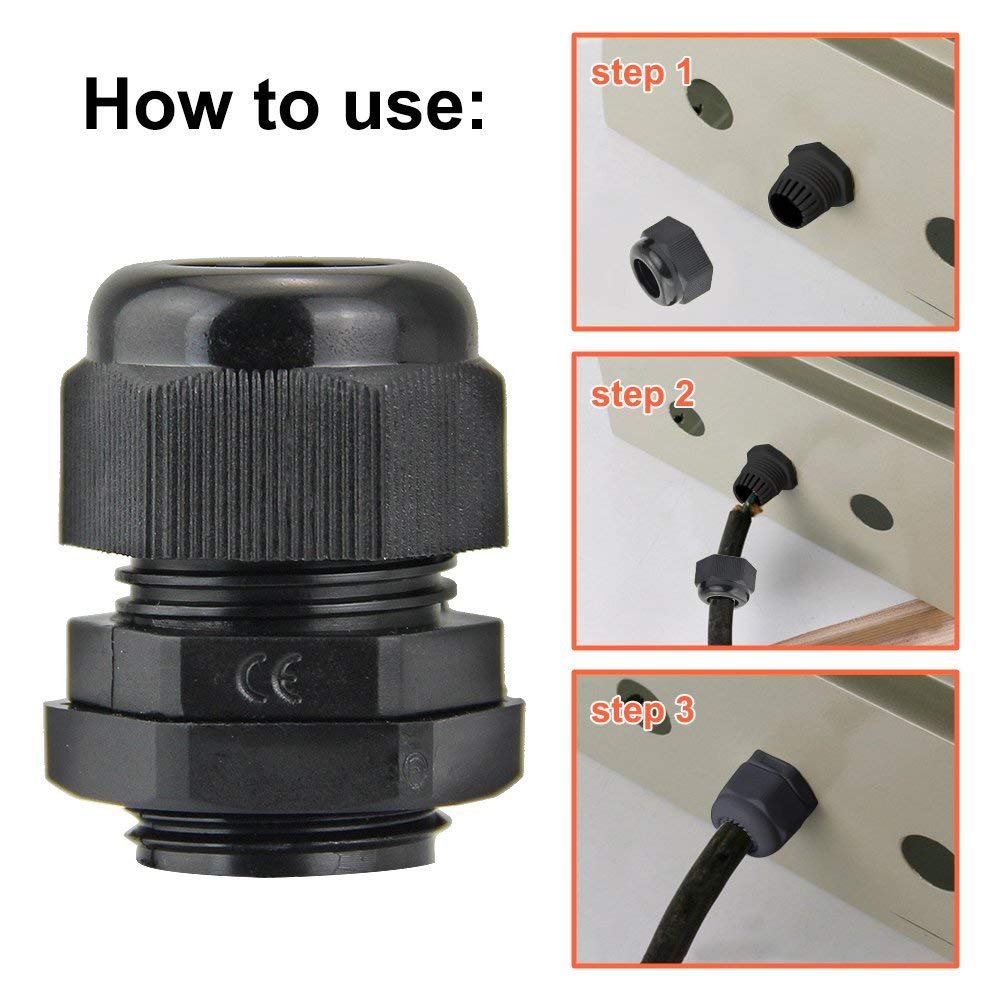 How to use:

CE

step 1

step 2

step 3