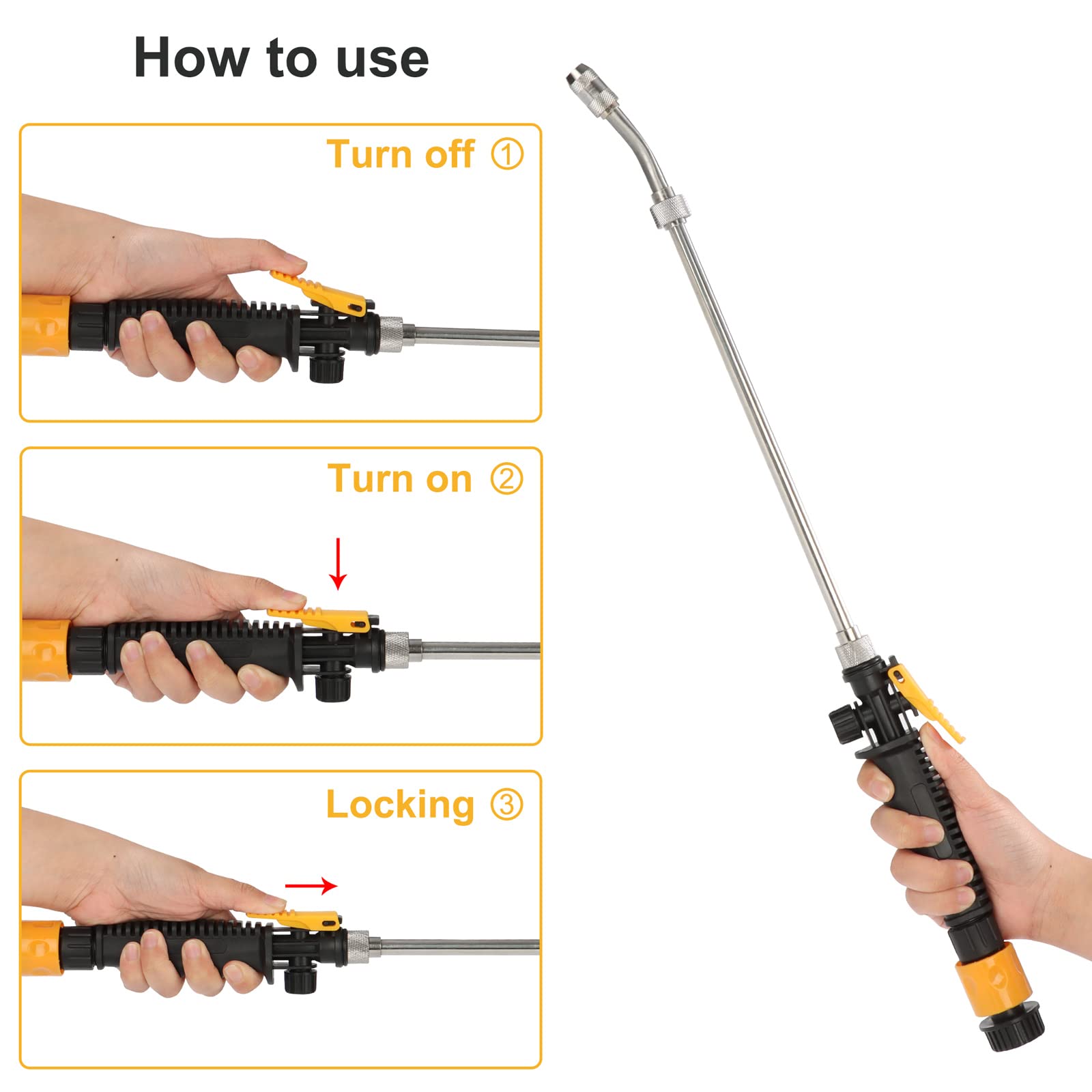 How to use

Turn off ①

Turn on ②

Locking ③