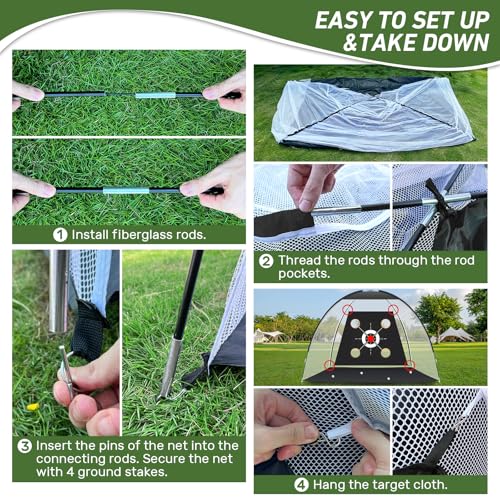 EASY TO SET UP &TAKE DOWN

1 Install fiberglass rods.

2 Thread the rods through the rod pockets.

3 Insert the pins of the net into the connecting rods. Secure the net with 4 ground stakes.

4 Hang the target cloth.