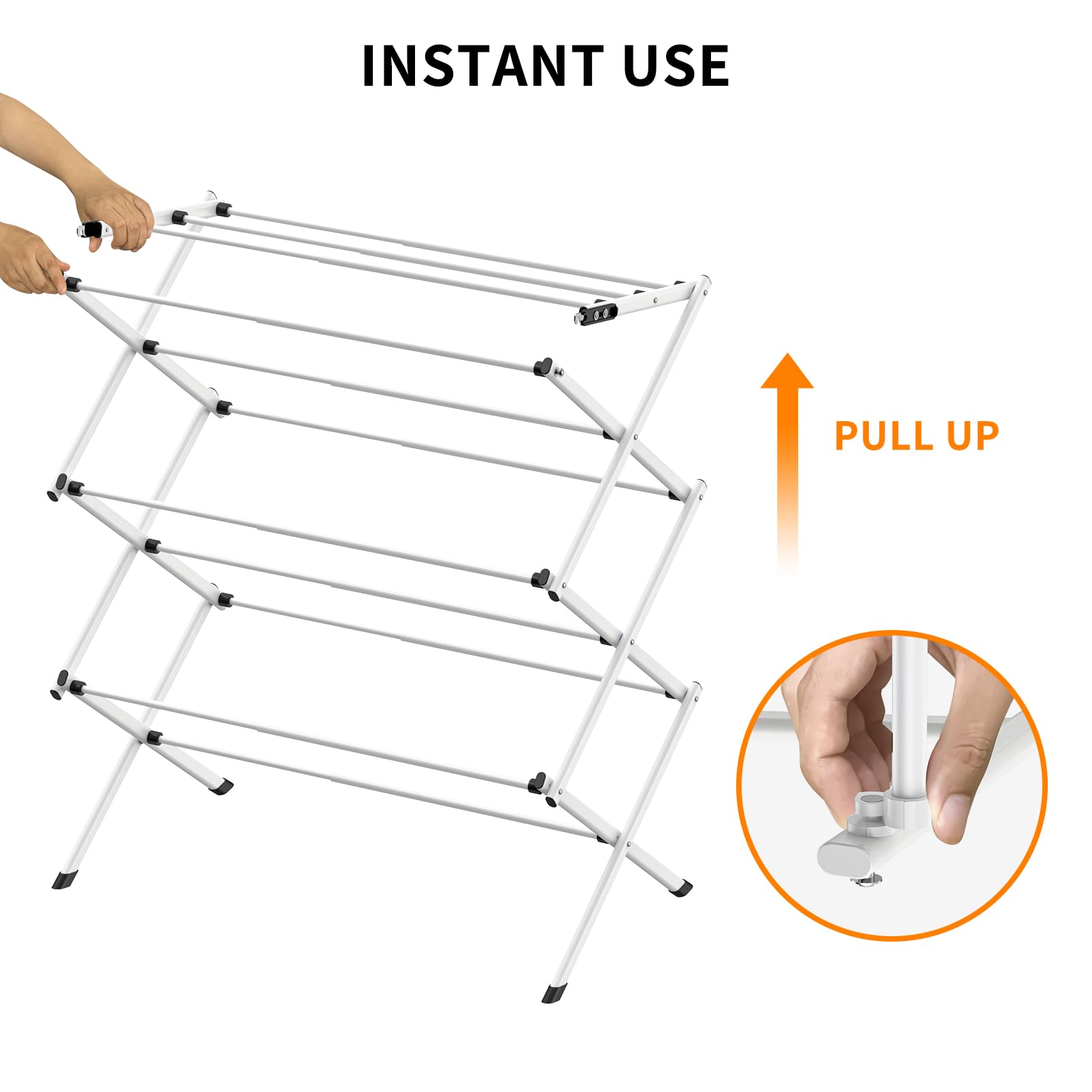 INSTANT USE

PULL UP