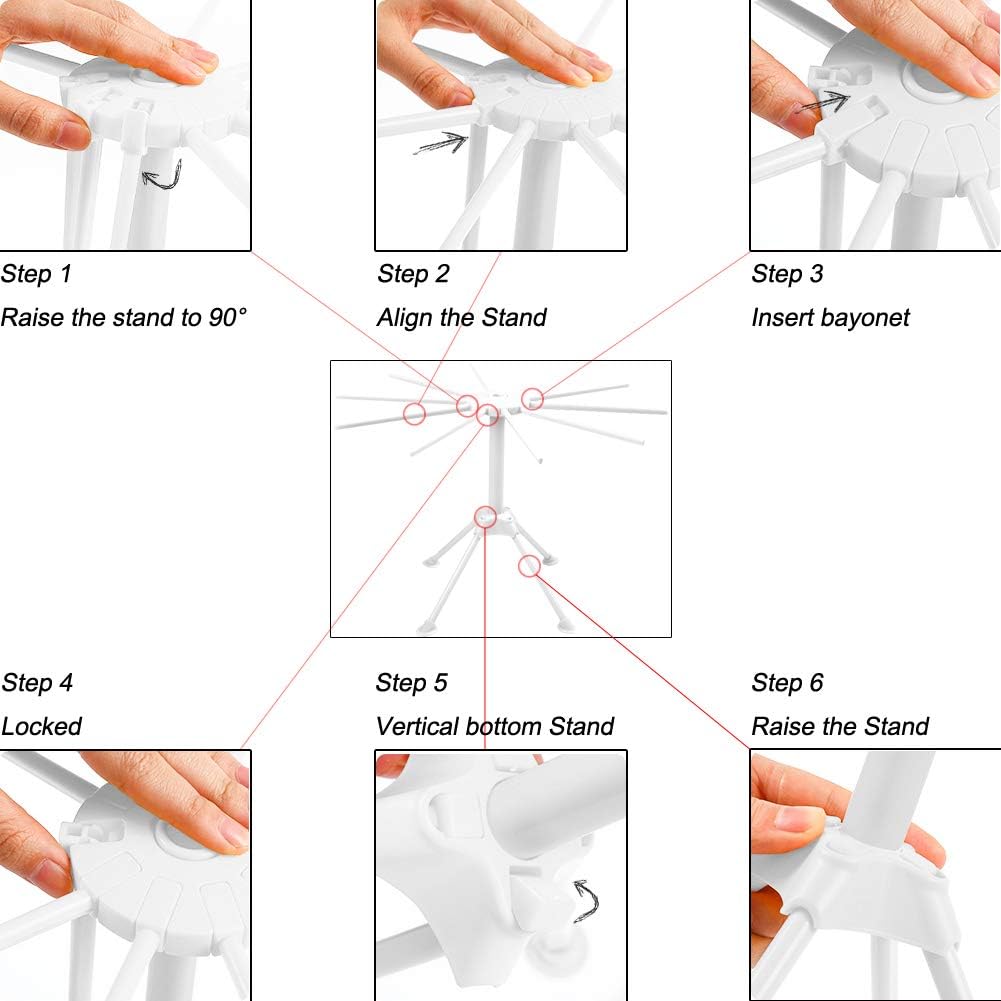 Step 1
Raise the stand to 90°

Step 2
Align the Stand

Step 3
Insert bayonet

Step 4
Locked

Step 5
Vertical bottom Stand

Step 6
Raise the Stand