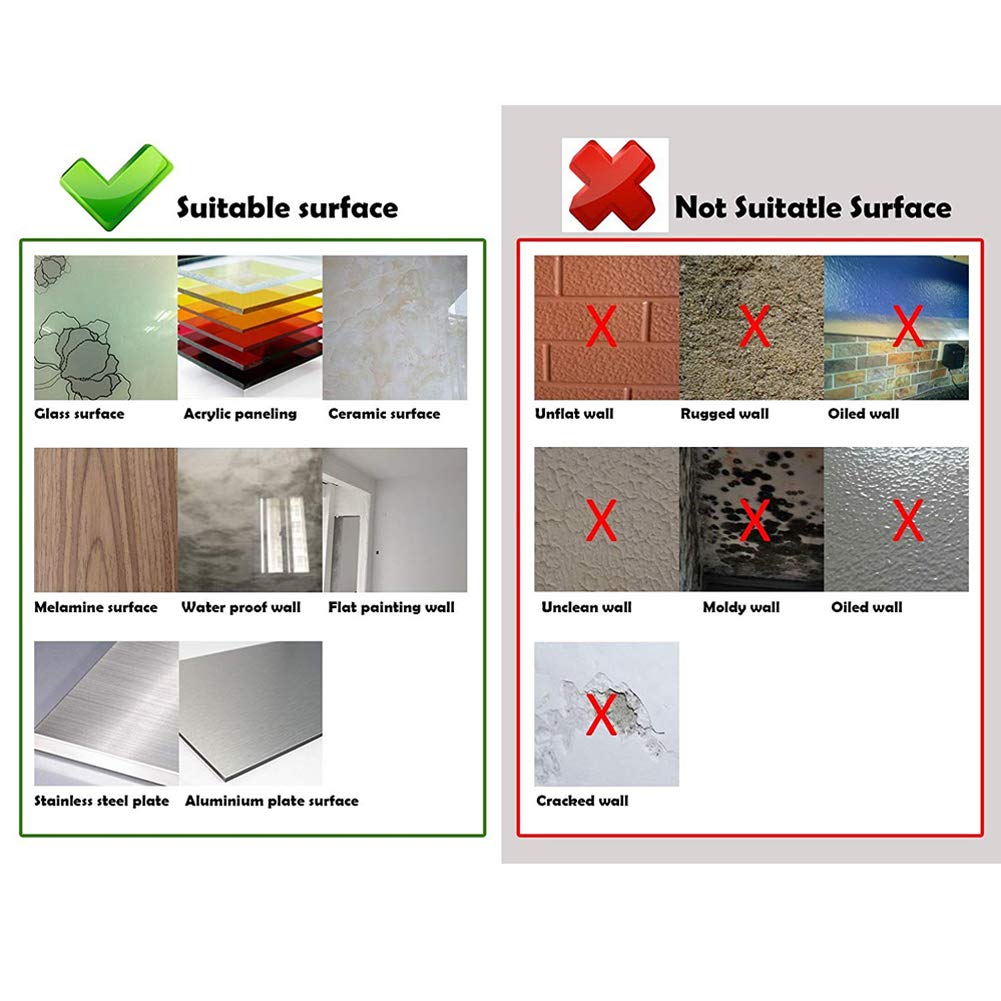 Suitable surface

Glass surface
Acrylic paneling
Ceramic surface
Melamine surface
Water proof wall
Flat painting wall
Stainless steel plate
Aluminium plate surface

Not Suitatle Surface

X
Unflat wall
X
Rugged wall
X
Oiled wall
X
Unclean wall
X
Moldy wall
X
Oiled wall
X
Cracked wall