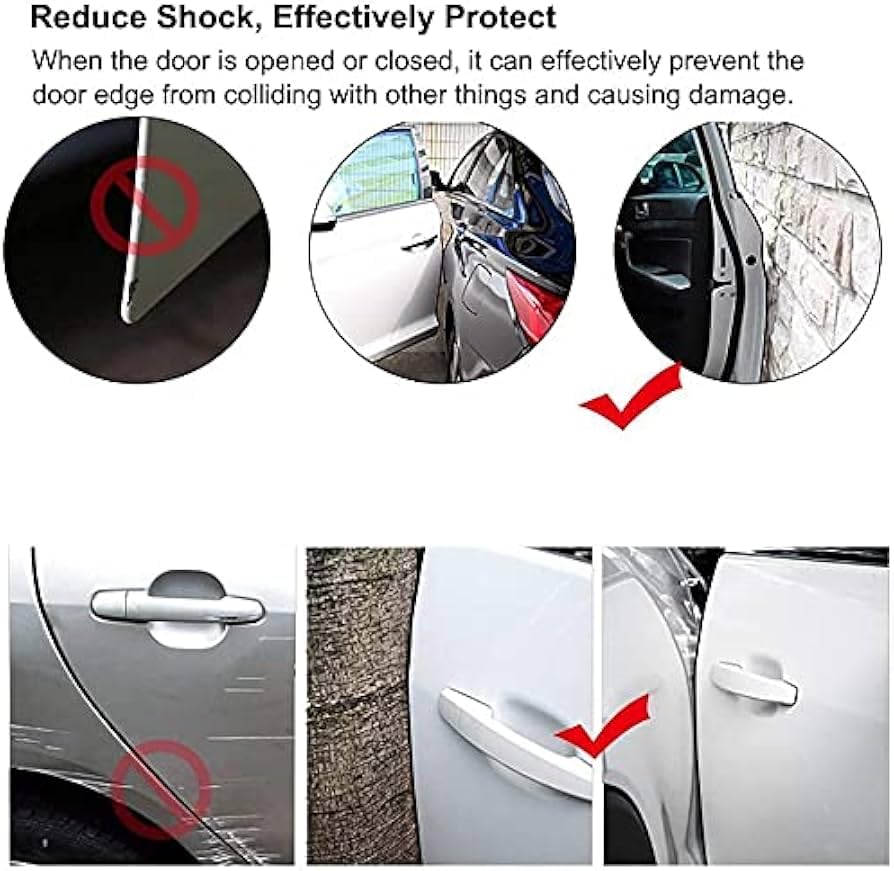 Reduce Shock, Effectively Protect

When the door is opened or closed, it can effectively prevent the door edge from colliding with other things and causing damage.