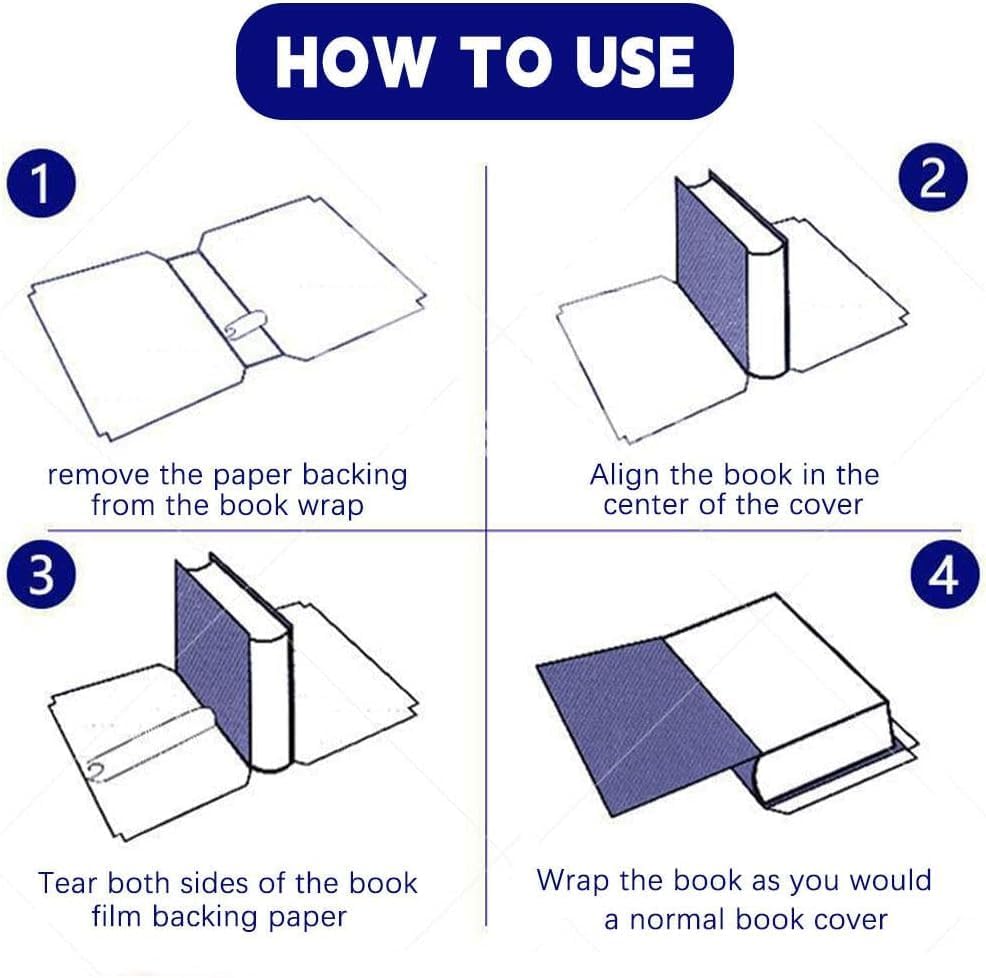 HOW TO USE

1

remove the paper backing from the book wrap

2

Align the book in the center of the cover

3

Tear both sides of the book film backing paper

4

Wrap the book as you would a normal book cover