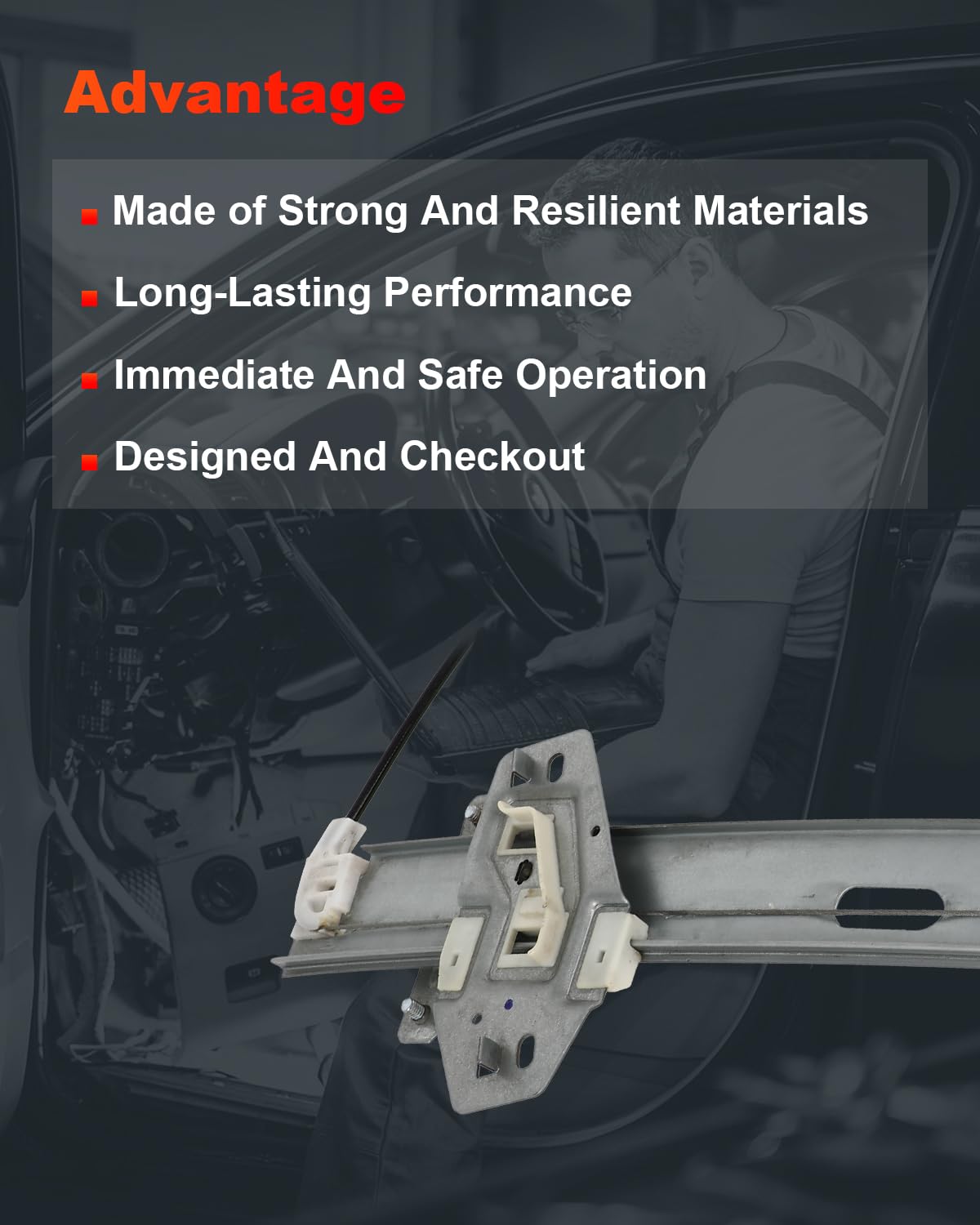 Advantage

Made of Strong And Resilient Materials

Long-Lasting Performance

Immediate And Safe Operation

Designed And Checkout