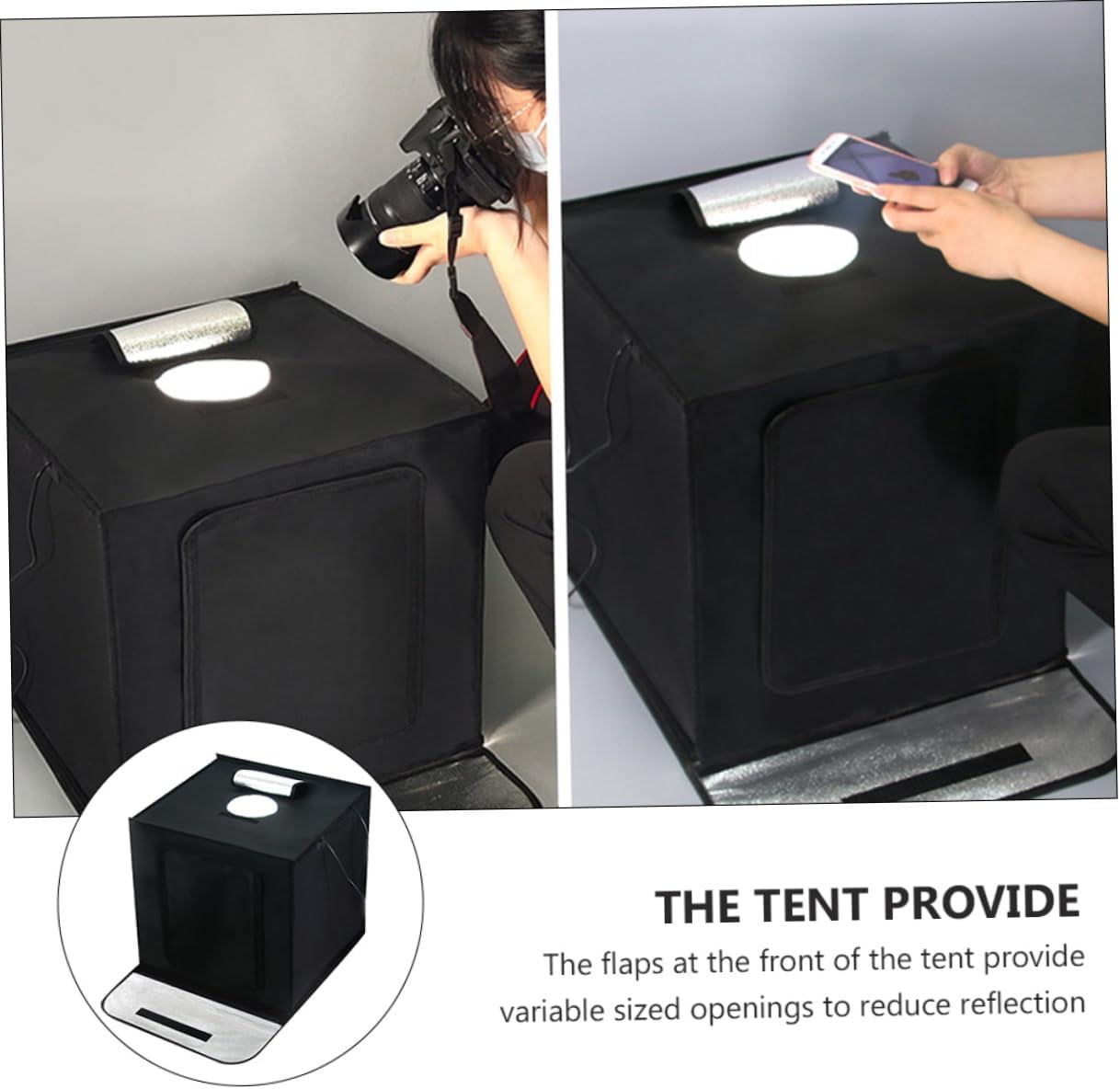 THE TENT PROVIDE

The flaps at the front of the tent provide variable sized openings to reduce reflection