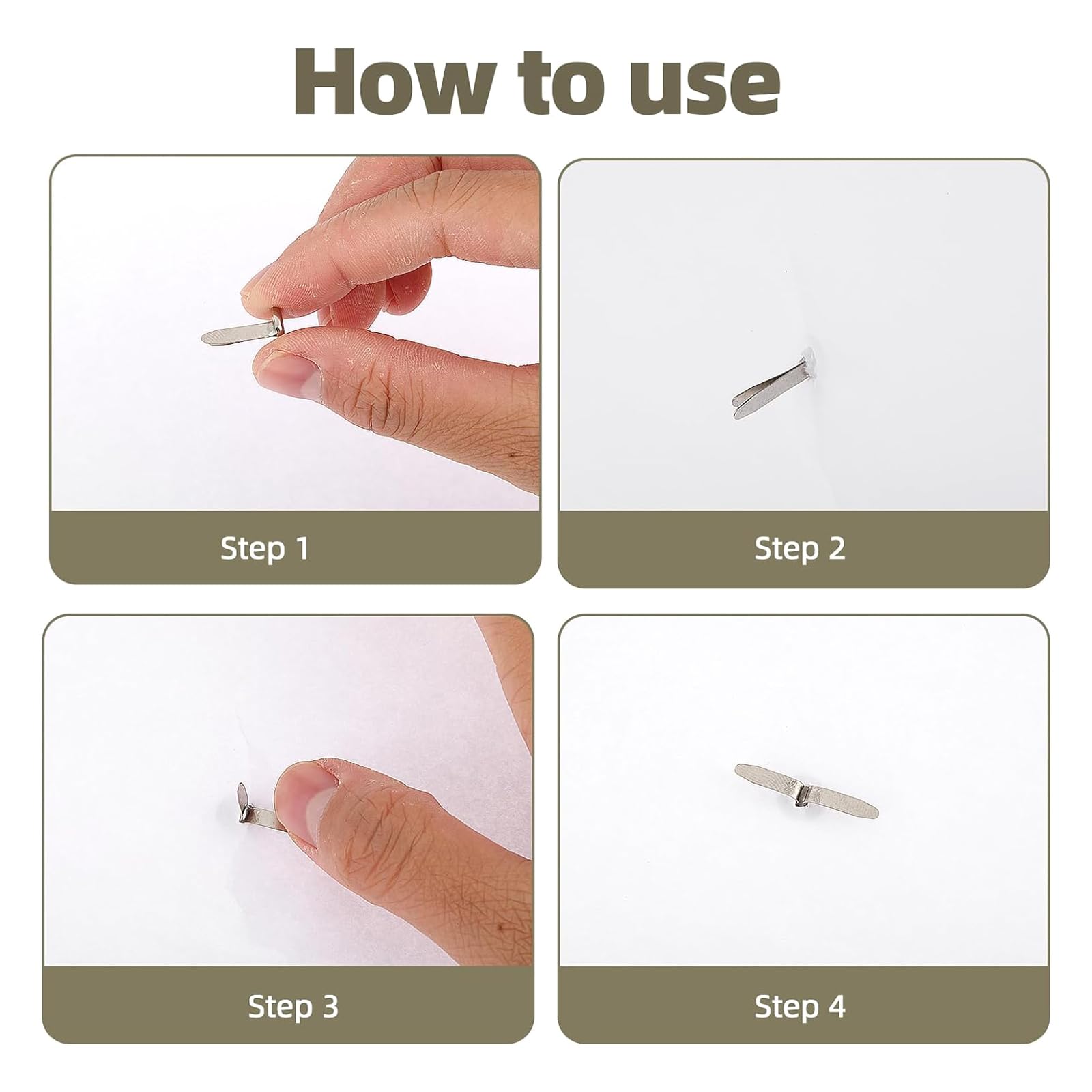 How to use

Step 1

Step 2

Step 3

Step 4