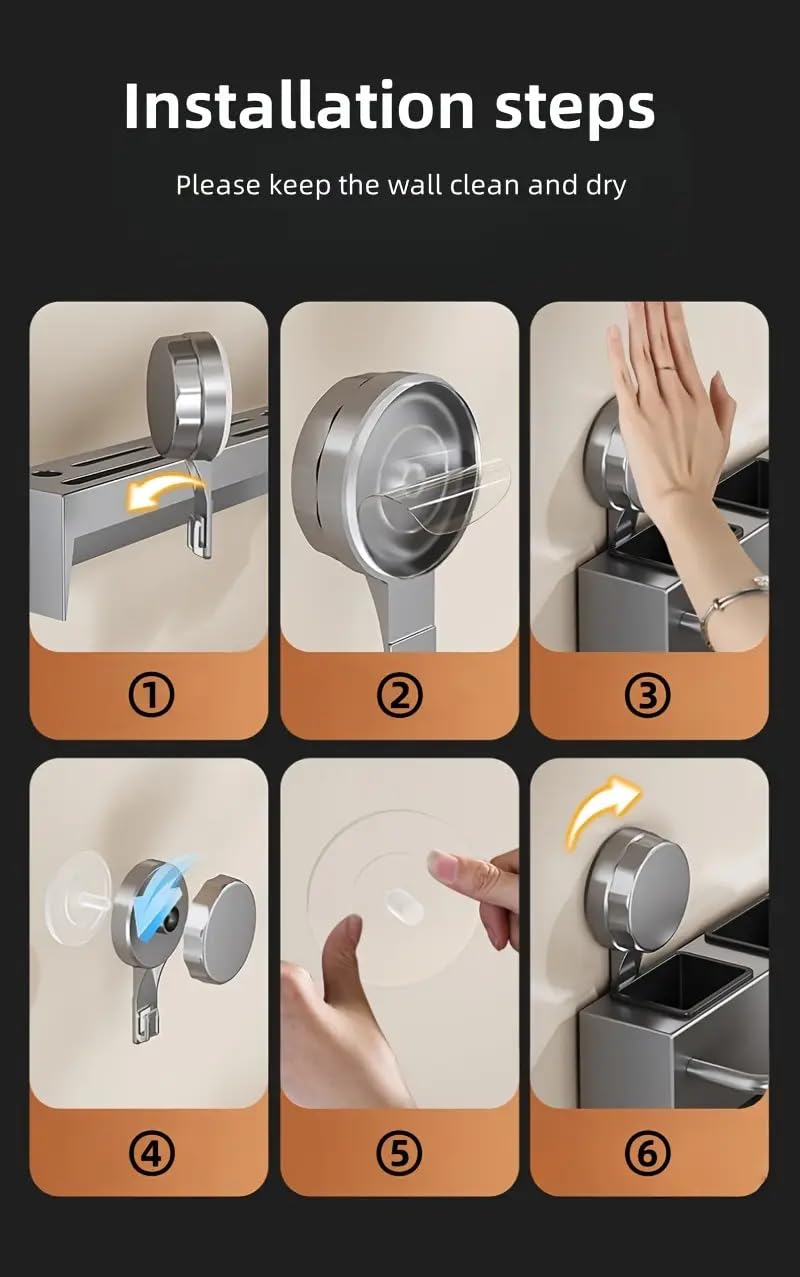 Installation steps

Please keep the wall clean and dry

①

②

③

④

⑤

⑥