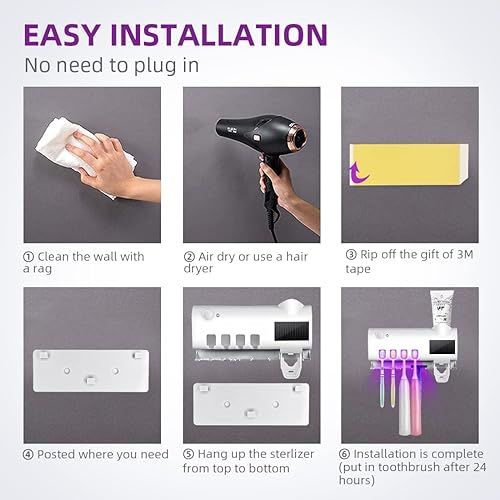 EASY INSTALLATION
No need to plug in

① Clean the wall with a rag

② Air dry or use a hair dryer

③ Rip off the gift of 3M tape

④ Posted where you need

⑤ Hang up the sterlizer from top to bottom

⑥ Installation is complete (put in toothbrush after 24 hours)