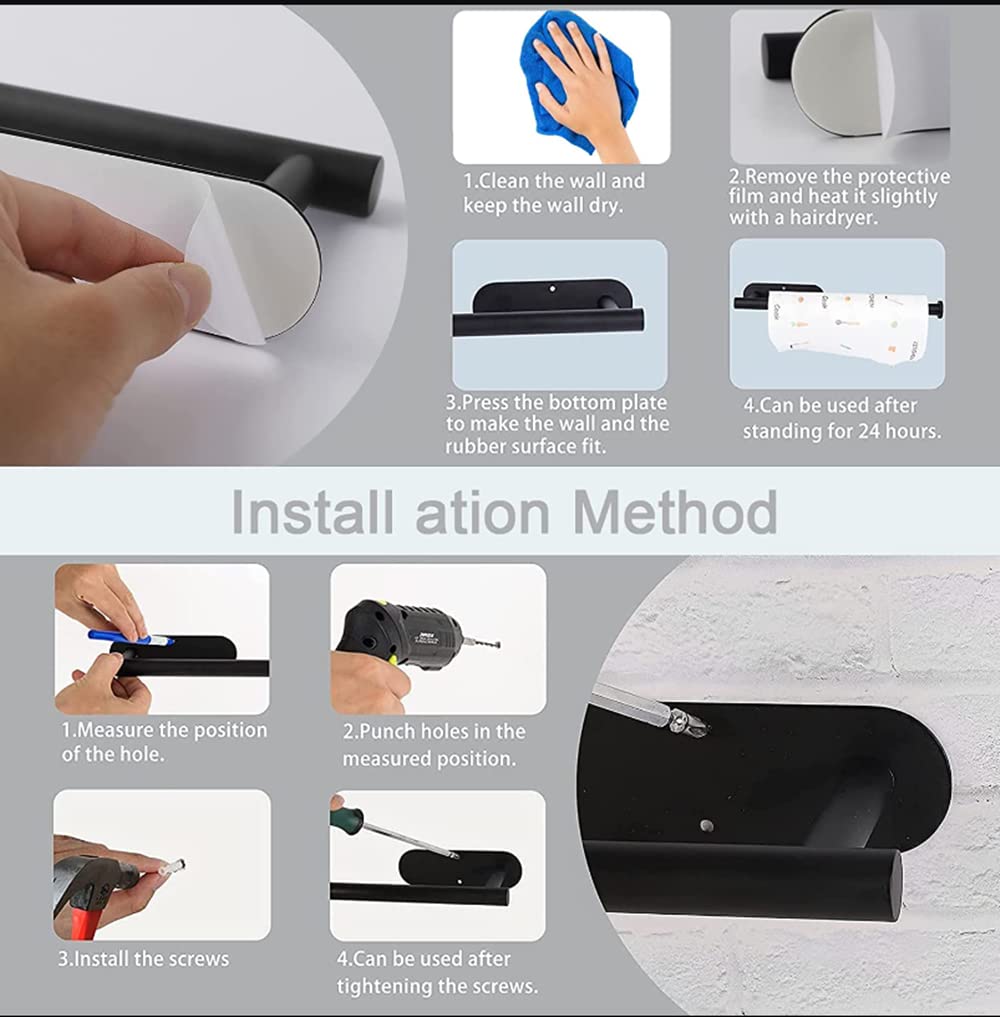 1.Clean the wall and keep the wall dry.

2.Remove the protective film and heat it slightly with a hairdryer.

3.Press the bottom plate to make the wall and the rubber surface fit.

4.Can be used after standing for 24 hours.

Install ation Method

1.Measure the position of the hole.

2.Punch holes in the measured position.

3.Install the screws

4.Can be used after tightening the screws.