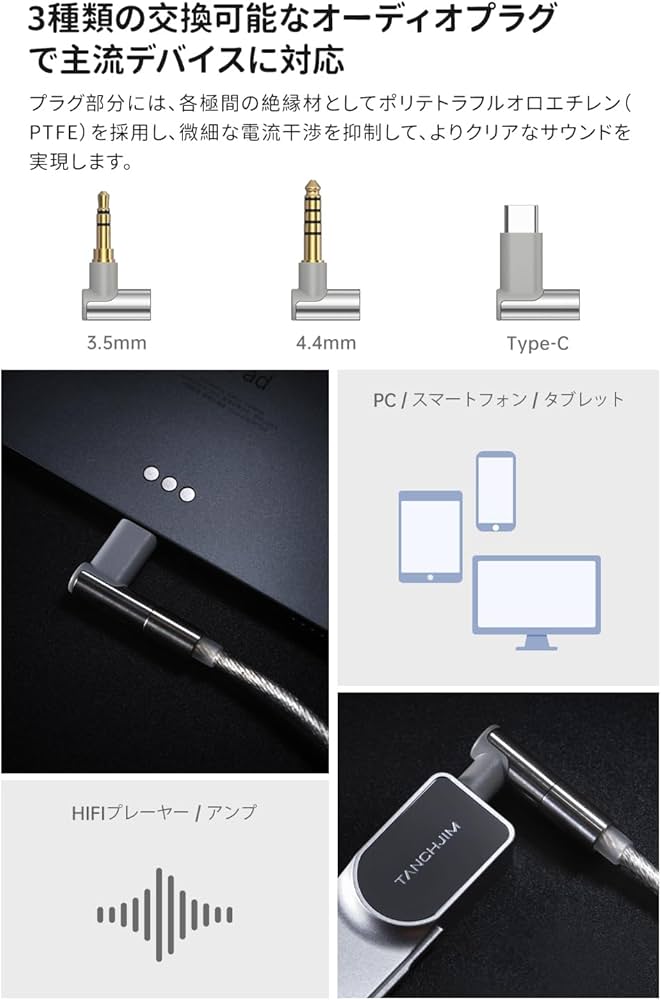 3種類の交換可能なオーディオプラグで主流デバイスに対応

プラグ部分には、各極間の絶縁材としてポリテトラフルオロエチレン(PTFE)を採用し、微細な電流干渉を抑制して、よりクリアなサウンドを実現します。

3.5mm

4.4mm

Type-C

ad

PC / スマートフォン / タブレット

HIFIプレーヤー / アンプ

TANCHJIM