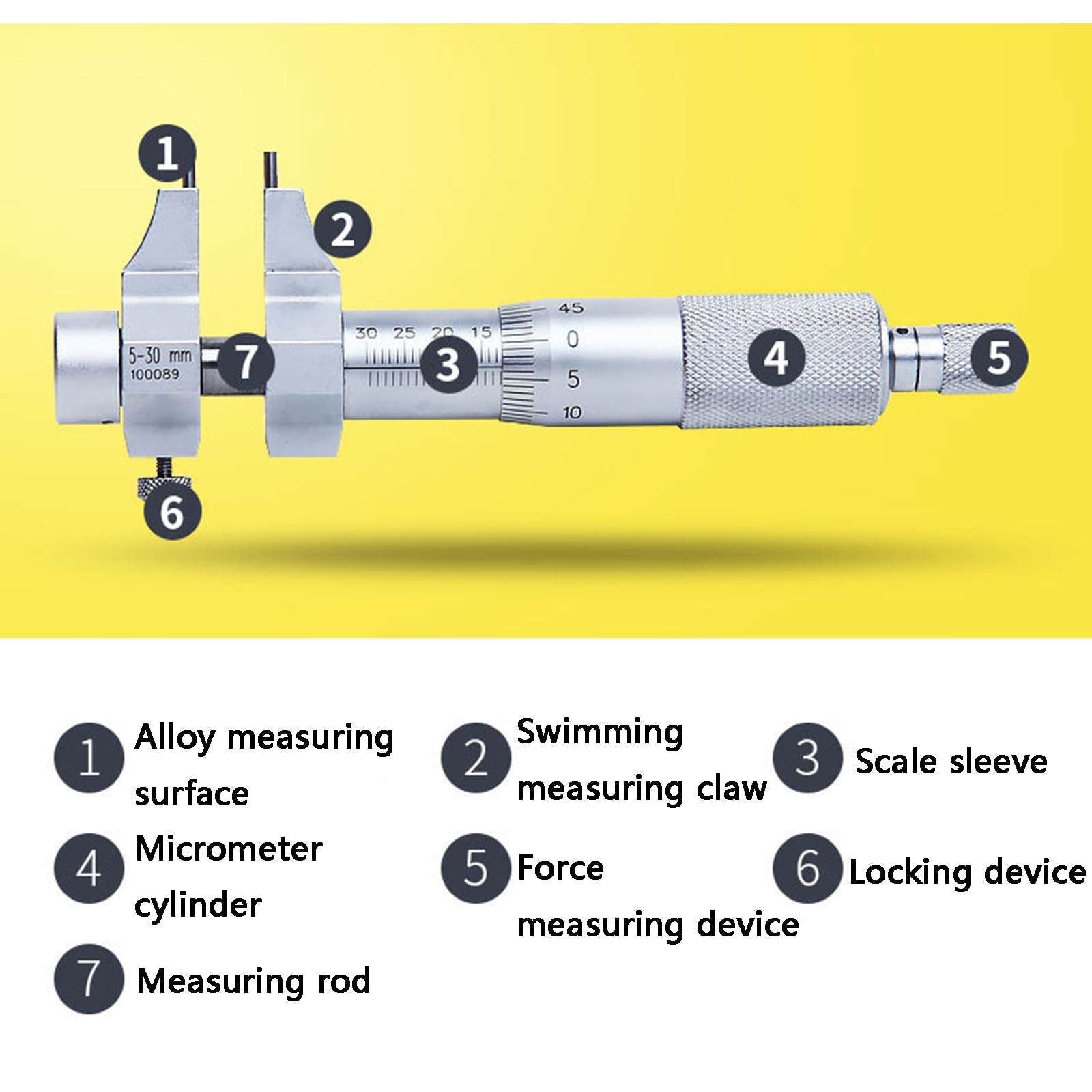 1

2

5-30 mm
100089

7

30 25 20 15

3

45
0
5
10

4

5

6

1 Alloy measuring surface

2 Swimming measuring claw

3 Scale sleeve

4 Micrometer cylinder

5 Force measuring device

6 Locking device

7 Measuring rod