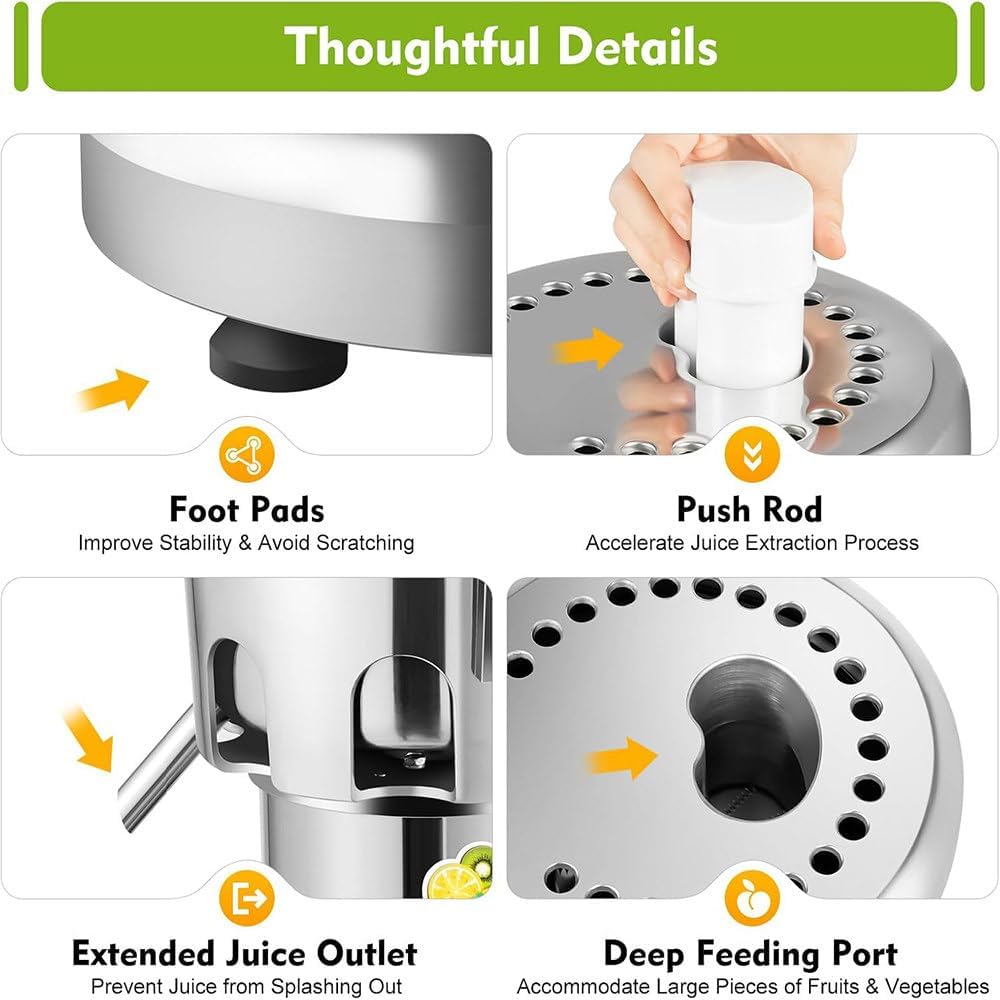 Thoughtful Details

Foot Pads
Improve Stability & Avoid Scratching

Push Rod
Accelerate Juice Extraction Process

Extended Juice Outlet
Prevent Juice from Splashing Out

Deep Feeding Port
Accommodate Large Pieces of Fruits & Vegetables