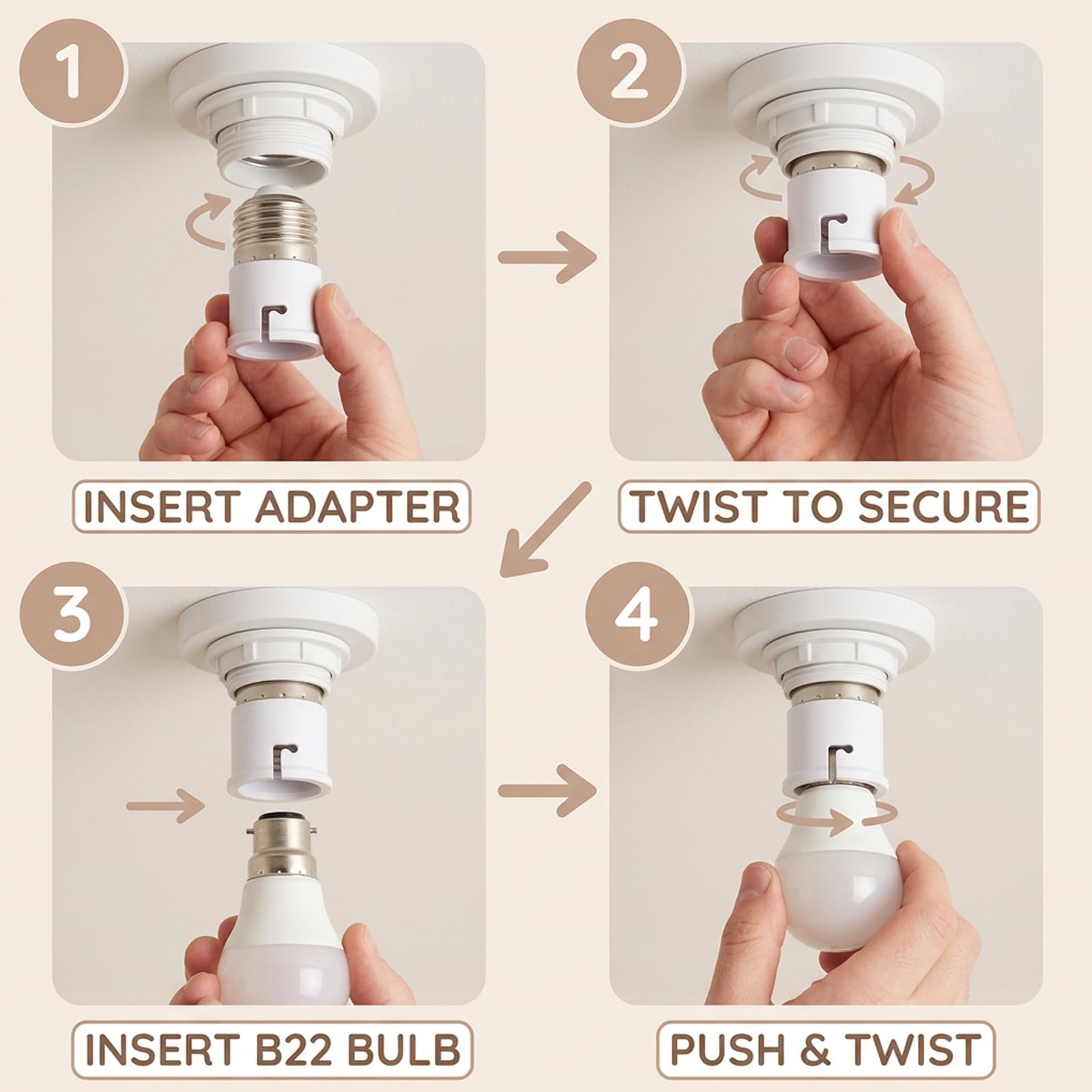 1

INSERT ADAPTER

2

TWIST TO SECURE

3

INSERT B22 BULB

4

PUSH & TWIST