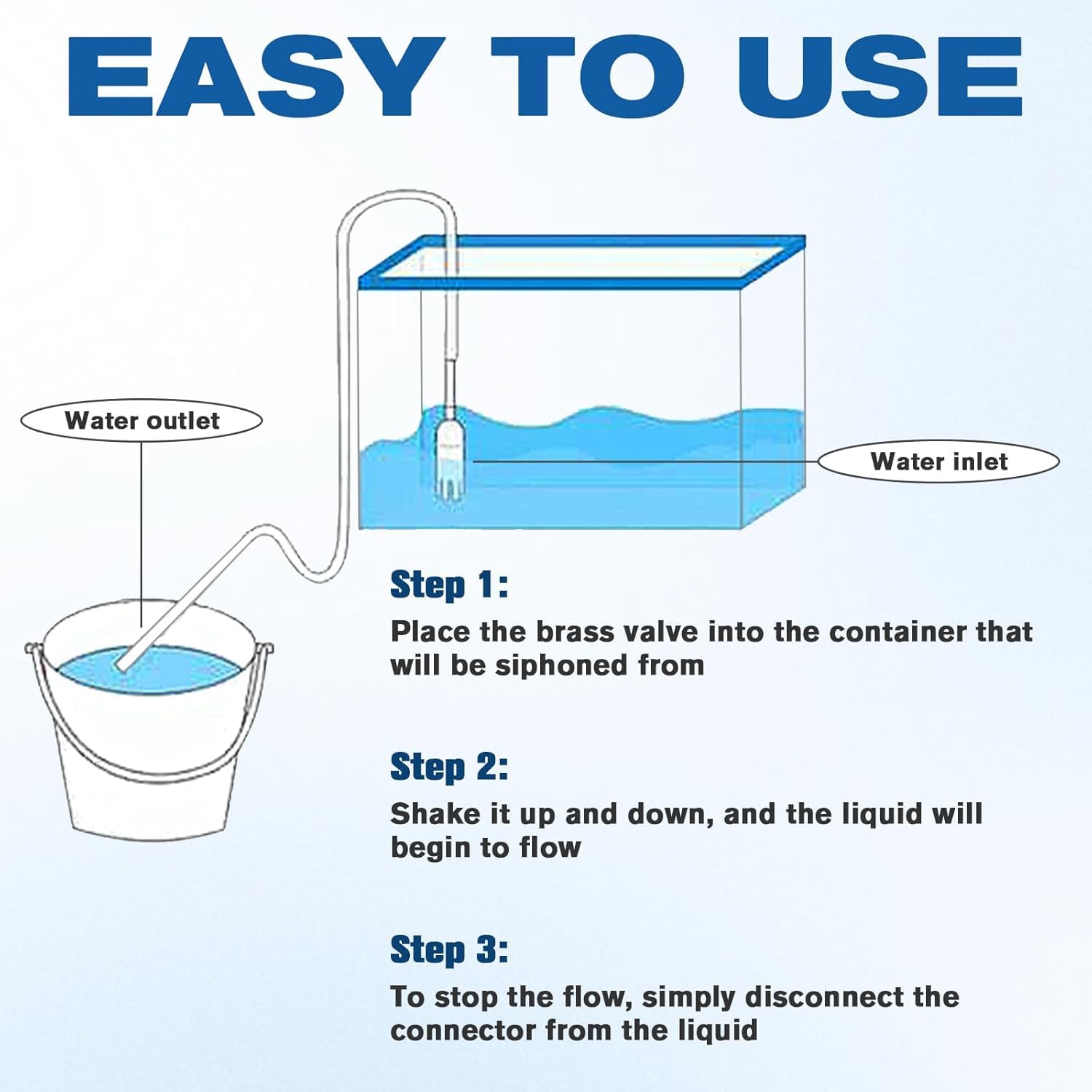 EASY TO USE

Water outlet

Water inlet

Step 1:
Place the brass valve into the container that will be siphoned from

Step 2:
Shake it up and down, and the liquid will begin to flow

Step 3:
To stop the flow, simply disconnect the connector from the liquid