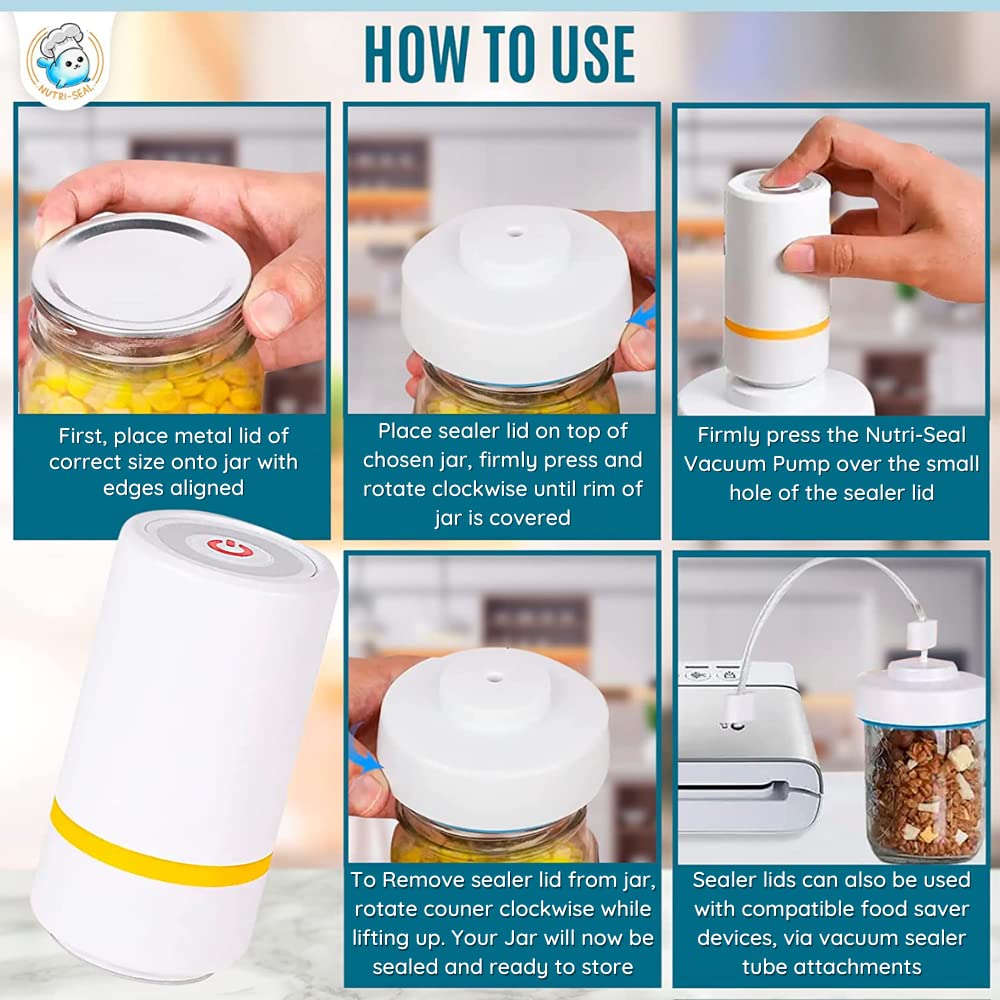 NUTRI-SEAL

HOW TO USE

First, place metal lid of correct size onto jar with edges aligned

Place sealer lid on top of chosen jar, firmly press and rotate clockwise until rim of jar is covered

Firmly press the Nutri-Seal Vacuum Pump over the small hole of the sealer lid

To Remove sealer lid from jar, rotate couner clockwise while lifting up. Your Jar will now be sealed and ready to store

Sealer lids can also be used with compatible food saver devices, via vacuum sealer tube attachments