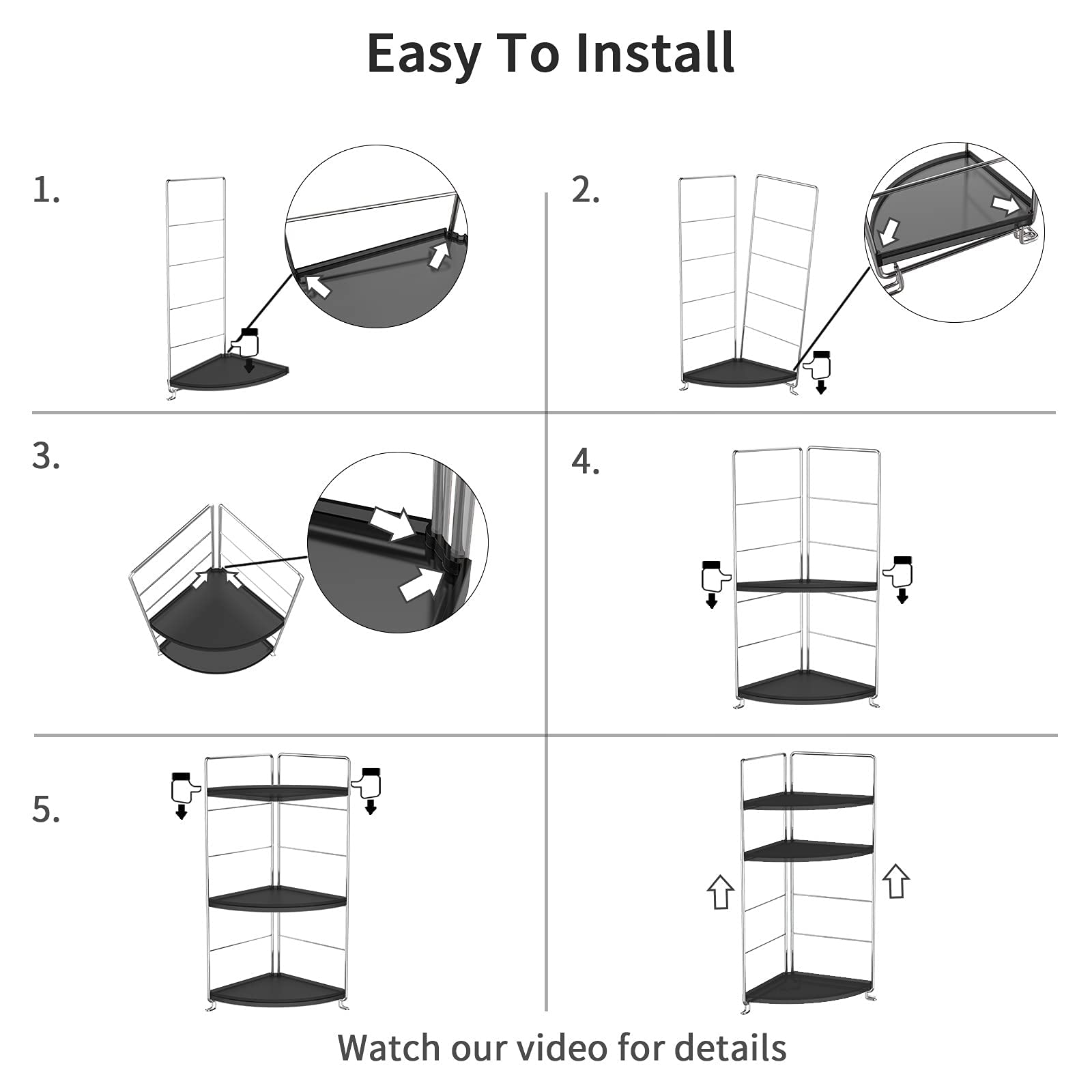 Easy To Install

1.

2.

3.

4.

5.

Watch our video for details