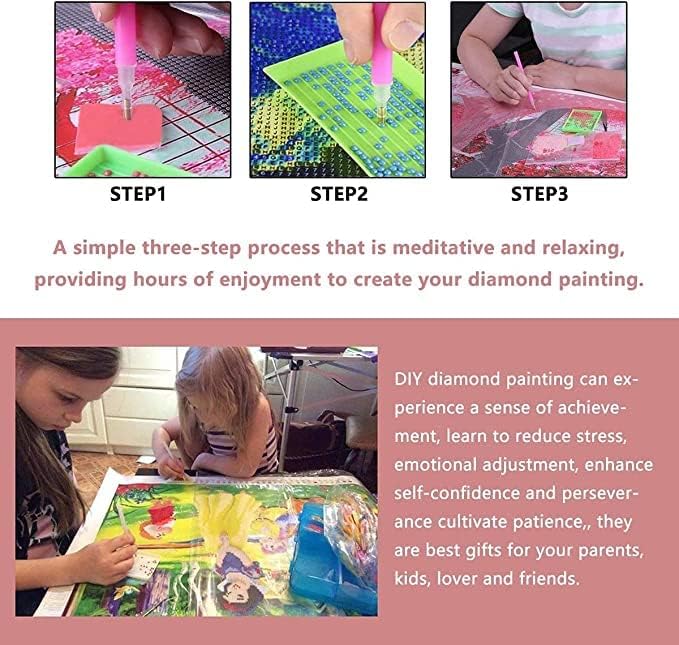 STEP1

STEP2

STEP3

A simple three-step process that is meditative and relaxing, providing hours of enjoyment to create your diamond painting.

DIY diamond painting can experience a sense of achievement, learn to reduce stress, emotional adjustment, enhance self-confidence and perseverance cultivate patience,, they are best gifts for your parents, kids, lover and friends.