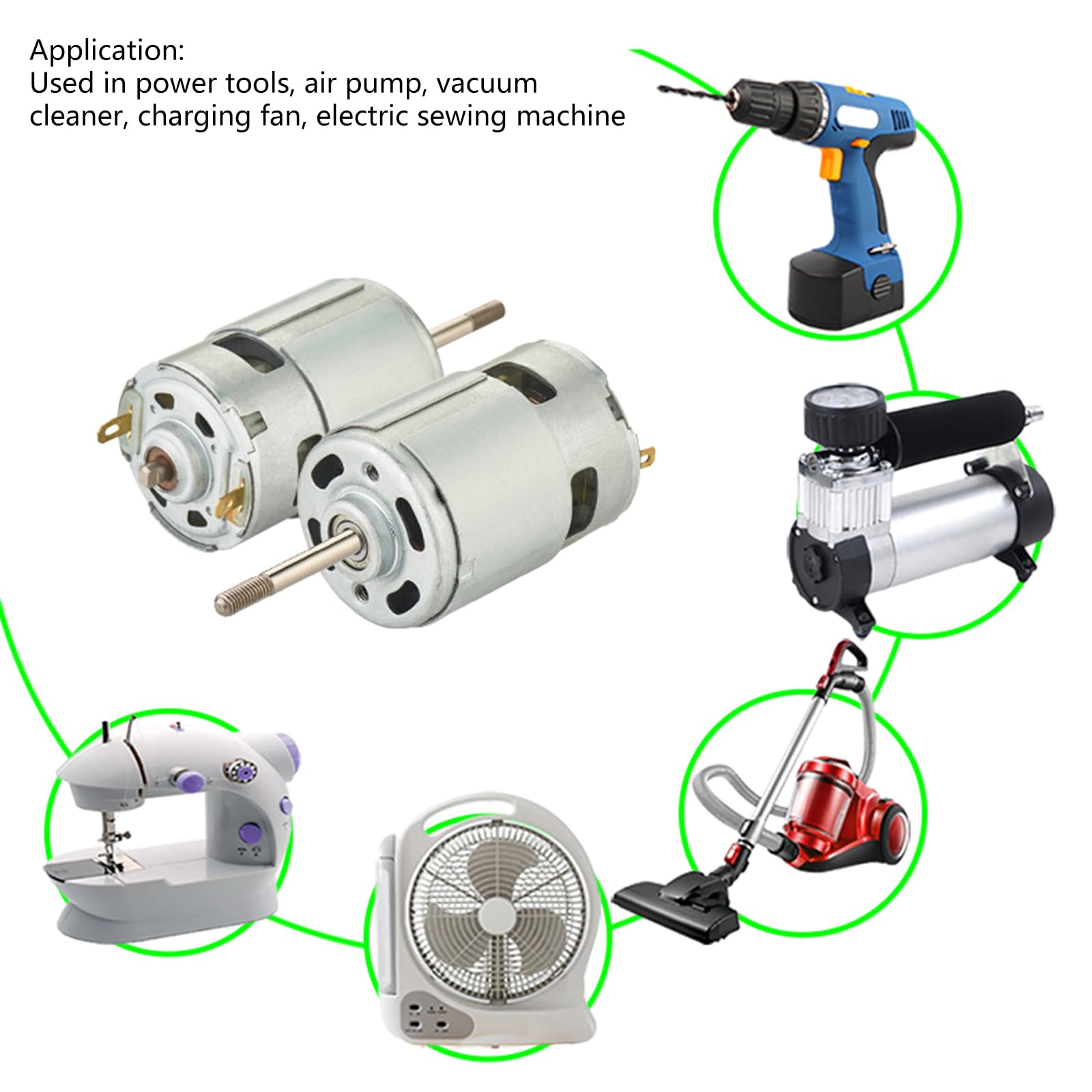 Application:
Used in power tools, air pump, vacuum cleaner, charging fan, electric sewing machine