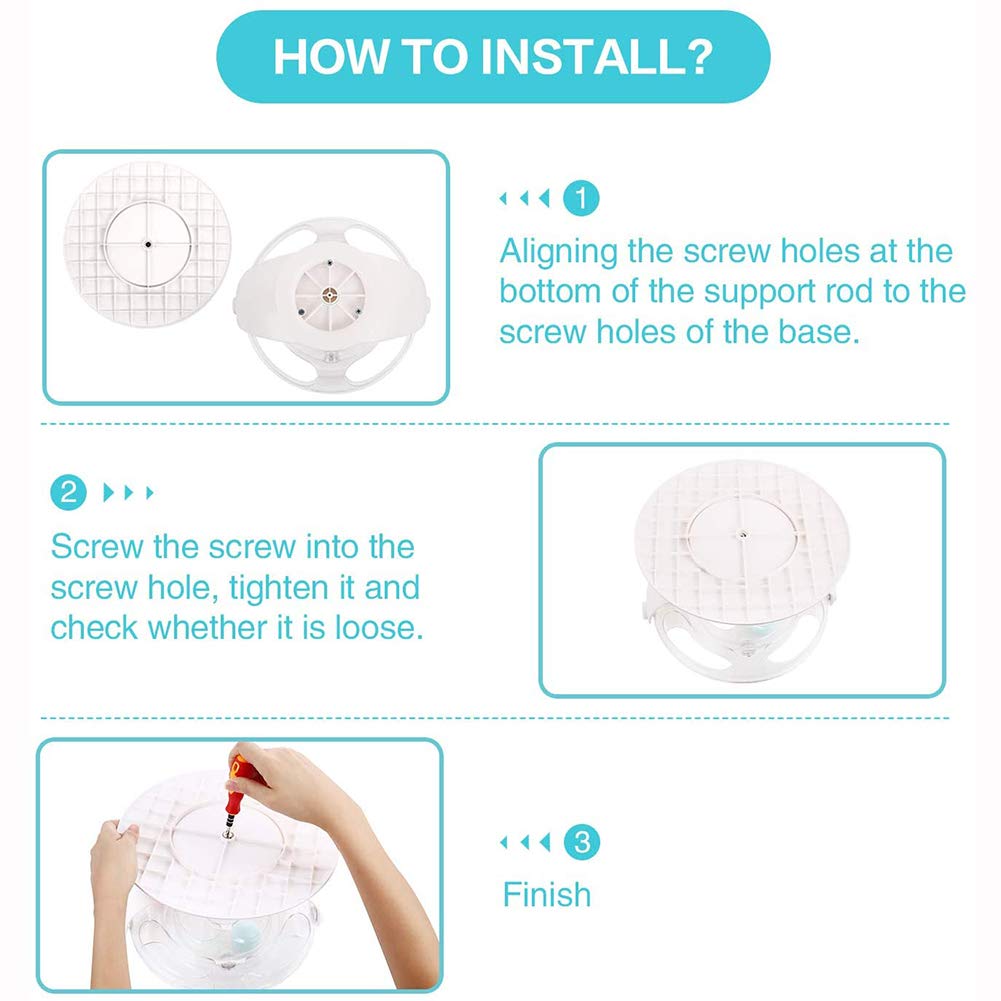 HOW TO INSTALL?

1

Aligning the screw holes at the bottom of the support rod to the screw holes of the base.

2

Screw the screw into the screw hole, tighten it and check whether it is loose.

3

Finish