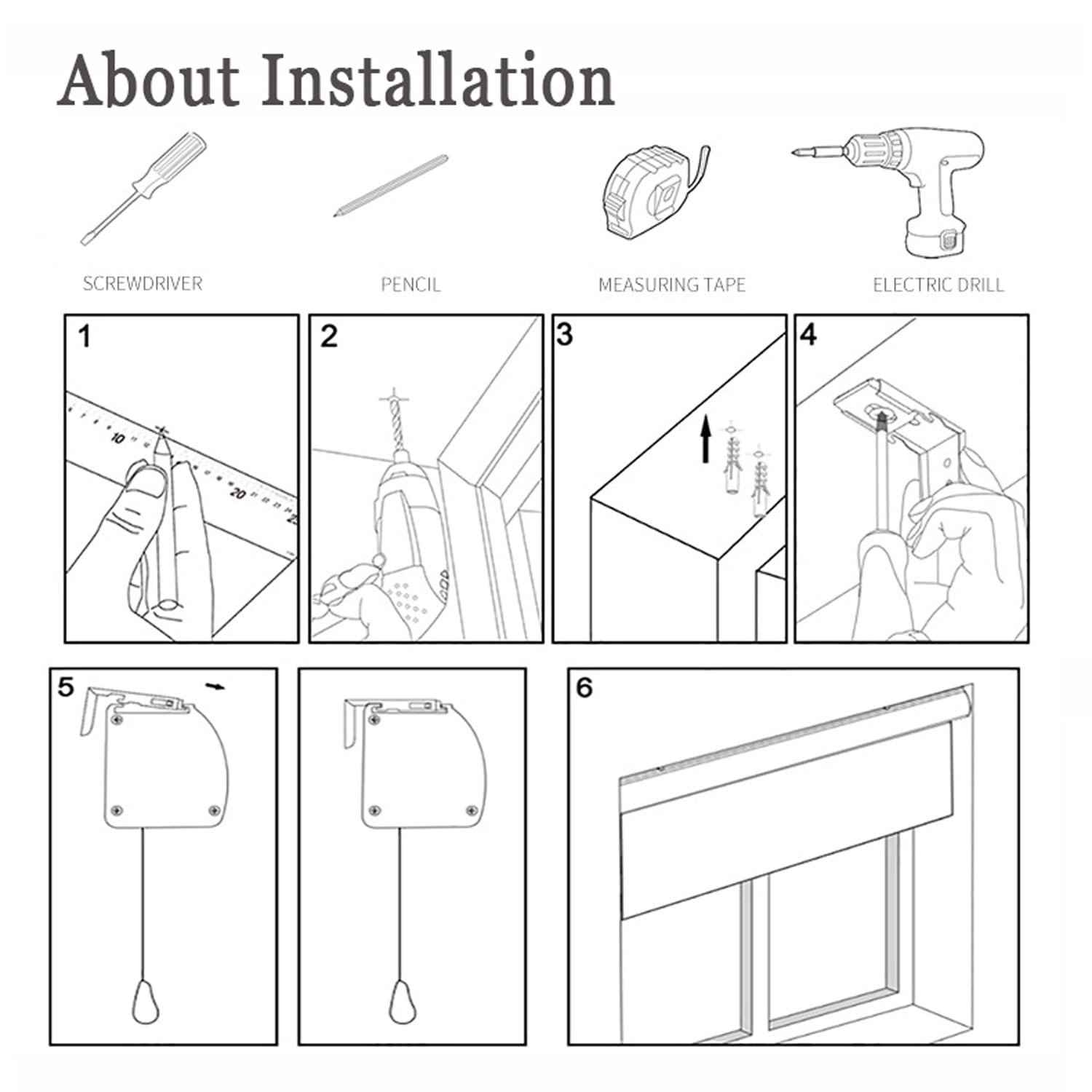 About Installation

SCREWDRIVER

PENCIL

MEASURING TAPE

ELECTRIC DRILL

1

10

20

2

3

4

5

6