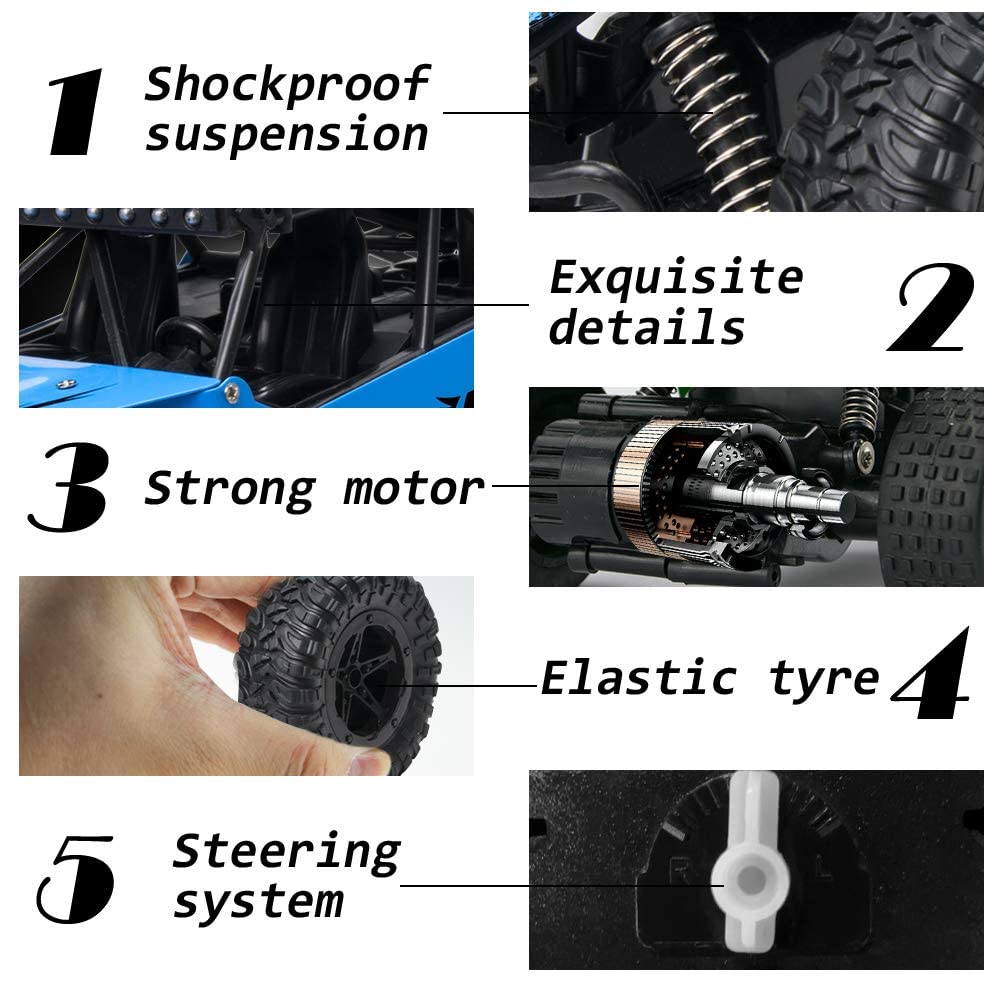 1 Shockproof suspension

Exquisite details 2

3 Strong motor

Elastic tyre 4

5 Steering system

R L