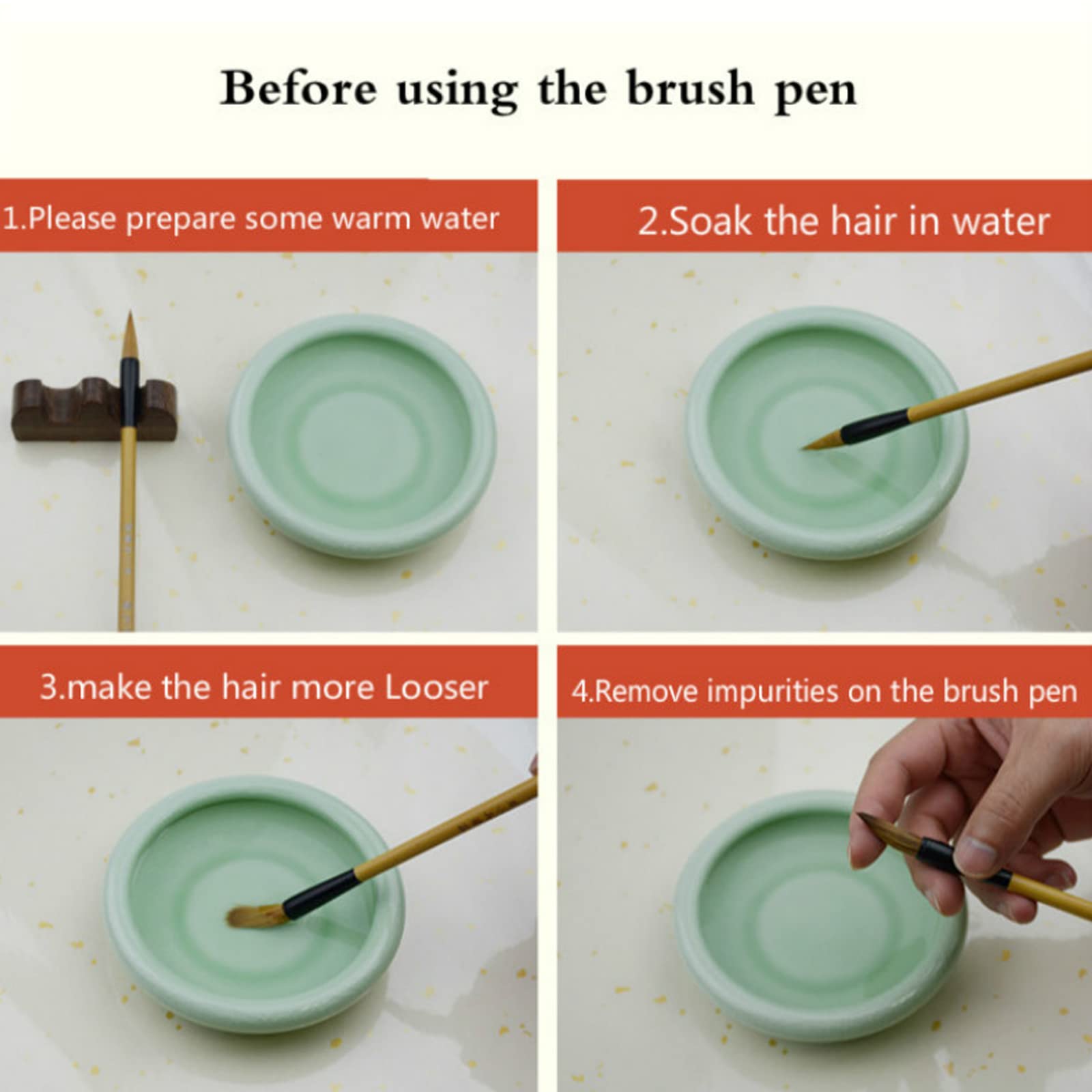 Before using the brush pen

1.Please prepare some warm water

2.Soak the hair in water

3.make the hair more Looser

4.Remove impurities on the brush pen