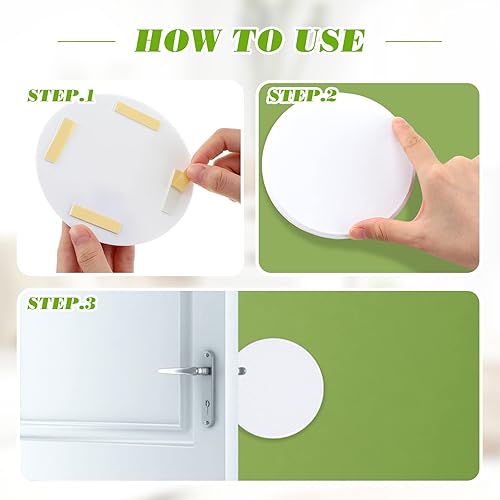 HOW TO USE

STEP.1

STEP.2

STEP.3