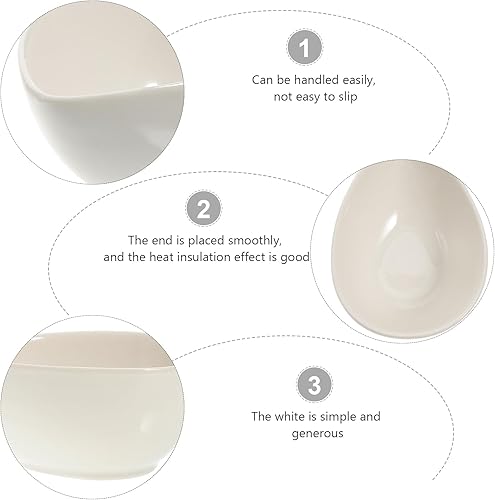 1

Can be handled easily, not easy to slip

2

The end is placed smoothly, and the heat insulation effect is good

3

The white is simple and generous