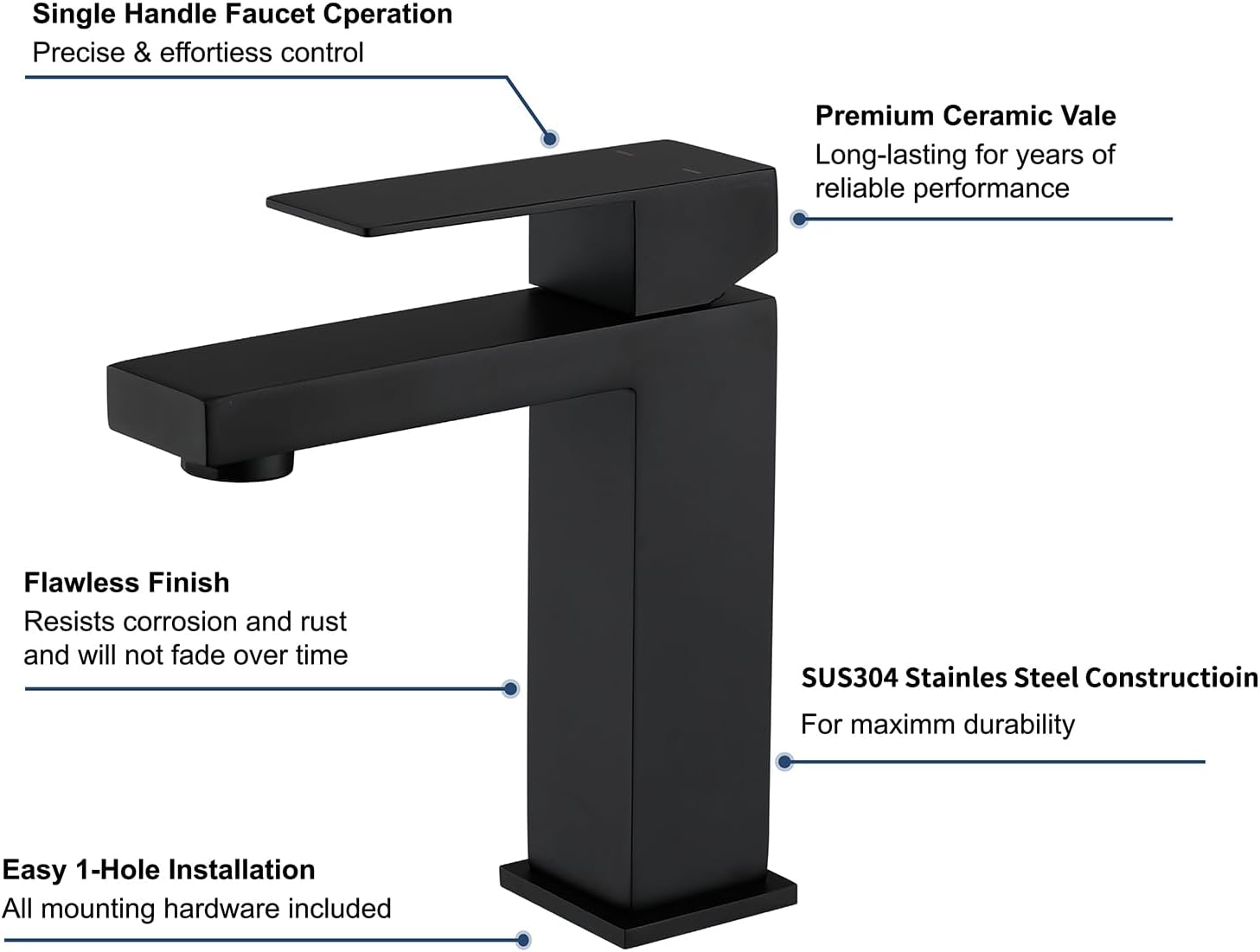 Single Handle Faucet Cperation
Precise & effortiess control

Premium Ceramic Vale
Long-lasting for years of reliable performance

Flawless Finish
Resists corrosion and rust and will not fade over time

SUS304 Stainles Steel Constructioin
For maximm durability

Easy 1-Hole Installation
All mounting hardware included