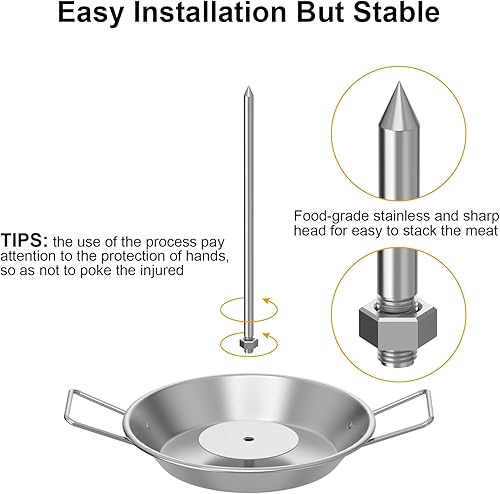 Easy Installation But Stable

TIPS: the use of the process pay attention to the protection of hands, so as not to poke the injured

Food-grade stainless and sharp head for easy to stack the meat