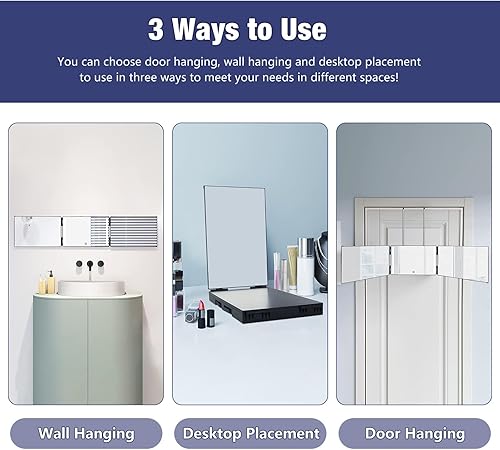 3 Ways to Use

You can choose door hanging, wall hanging and desktop placement to use in three ways to meet your needs in different spaces!

Wall Hanging

Desktop Placement

Door Hanging