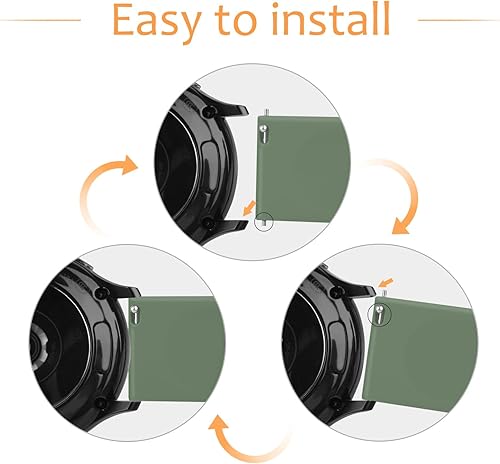 Easy to install