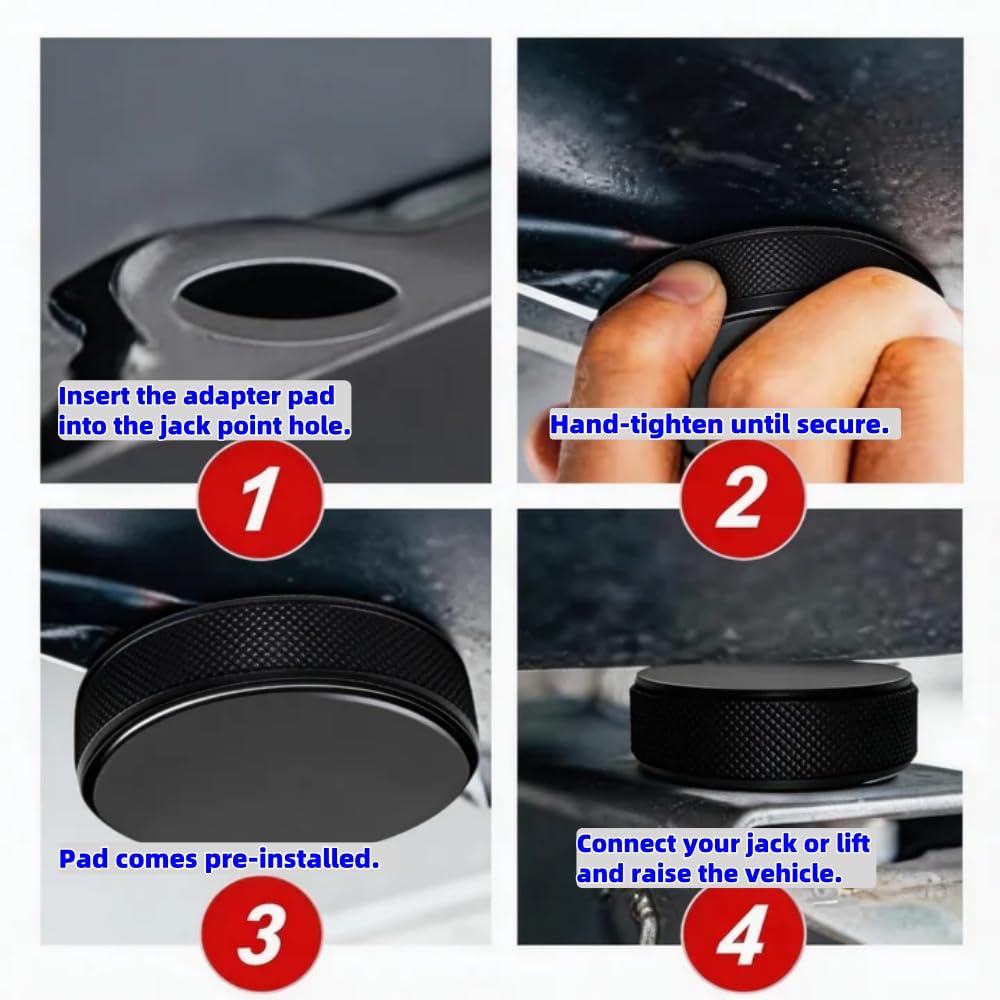 Insert the adapter pad into the jack point hole.

1

Hand-tighten until secure.

2

Pad comes pre-installed.

3

Connect your jack or lift and raise the vehicle.

4