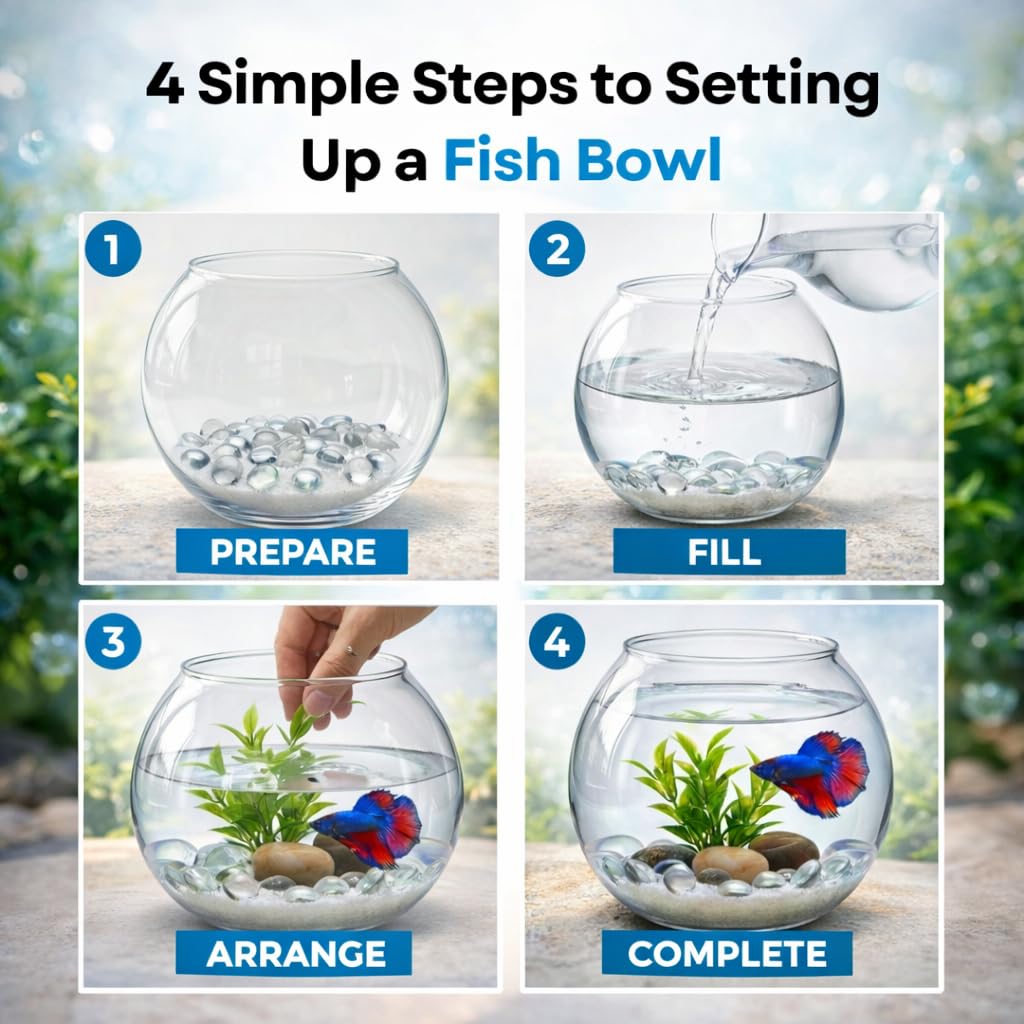 4 Simple Steps to Setting Up a Fish Bowl

1

PREPARE

2

FILL

3

ARRANGE

4

COMPLETE