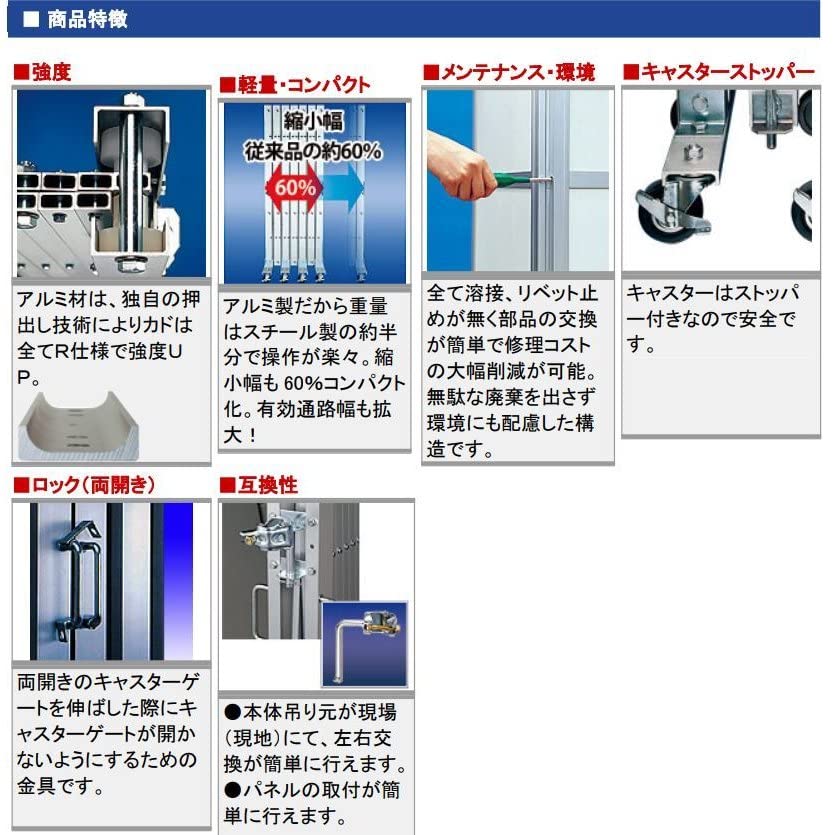 ■ 商品特徴

■強度

アルミ材は、独自の押出し技術によりカドは全てR仕様で強度UP。

■軽量・コンパクト

縮小幅
従来品の約60%
60%

アルミ製だから重量はスチール製の約半分で操作が楽々。縮小幅も60%コンパクト化。有効通路幅も拡大！

■メンテナンス・環境

全て溶接、リベット止めが無く部品の交換が簡単で修理コストの大幅削減が可能。無駄な廃棄を出さず環境にも配慮した構造です。

■キャスターストッパー

キャスターはストッパー付きなので安全です。

■ロック（両開き）

両開きのキャスターゲートを伸ばした際にキャスターゲートが開かないようにするための金具です。

■互換性

●本体吊り元が現場（現地）にて、左右交換が簡単に行えます。
●パネルの取付が簡単に行えます。